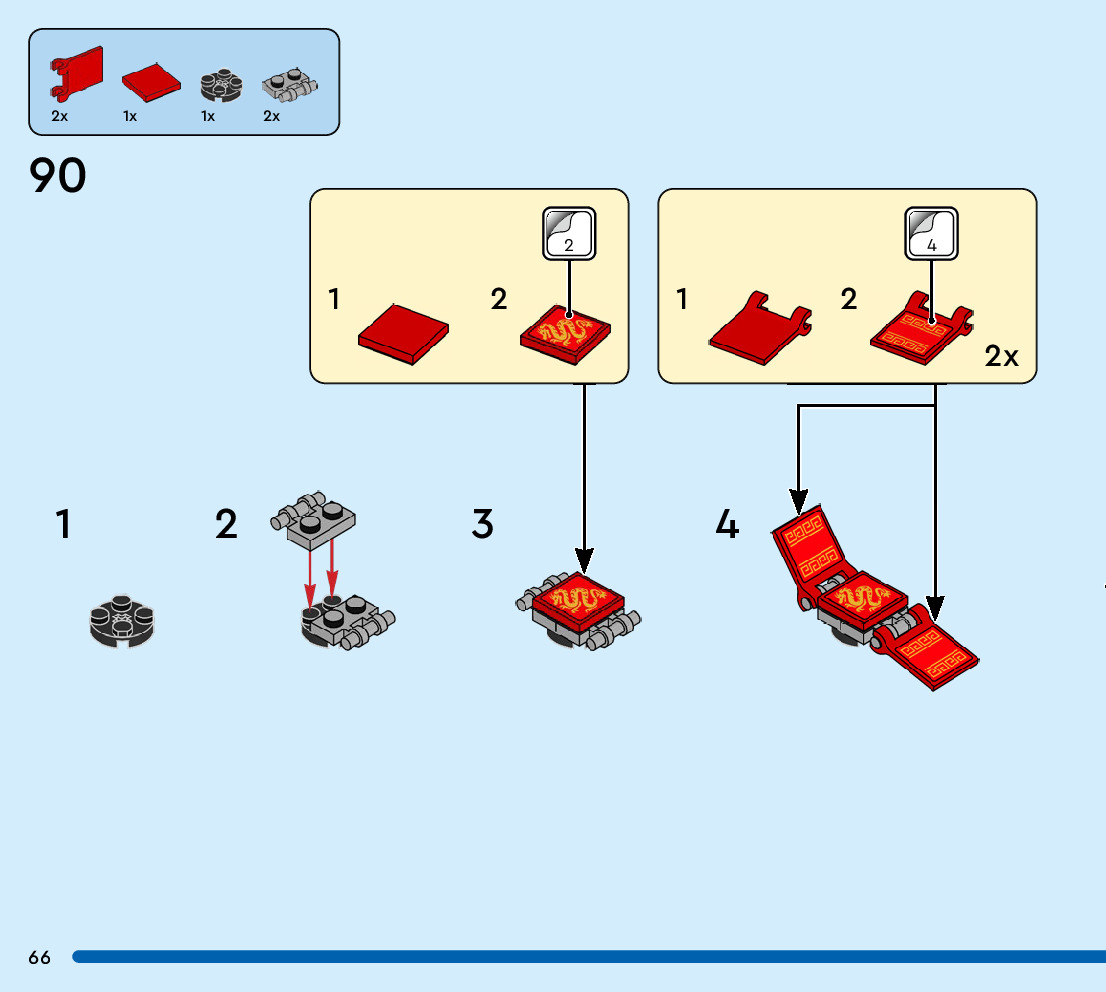 2x 1x 1x 2x

90

2

1 2

4

1 2 2x

1 2 3 4

66