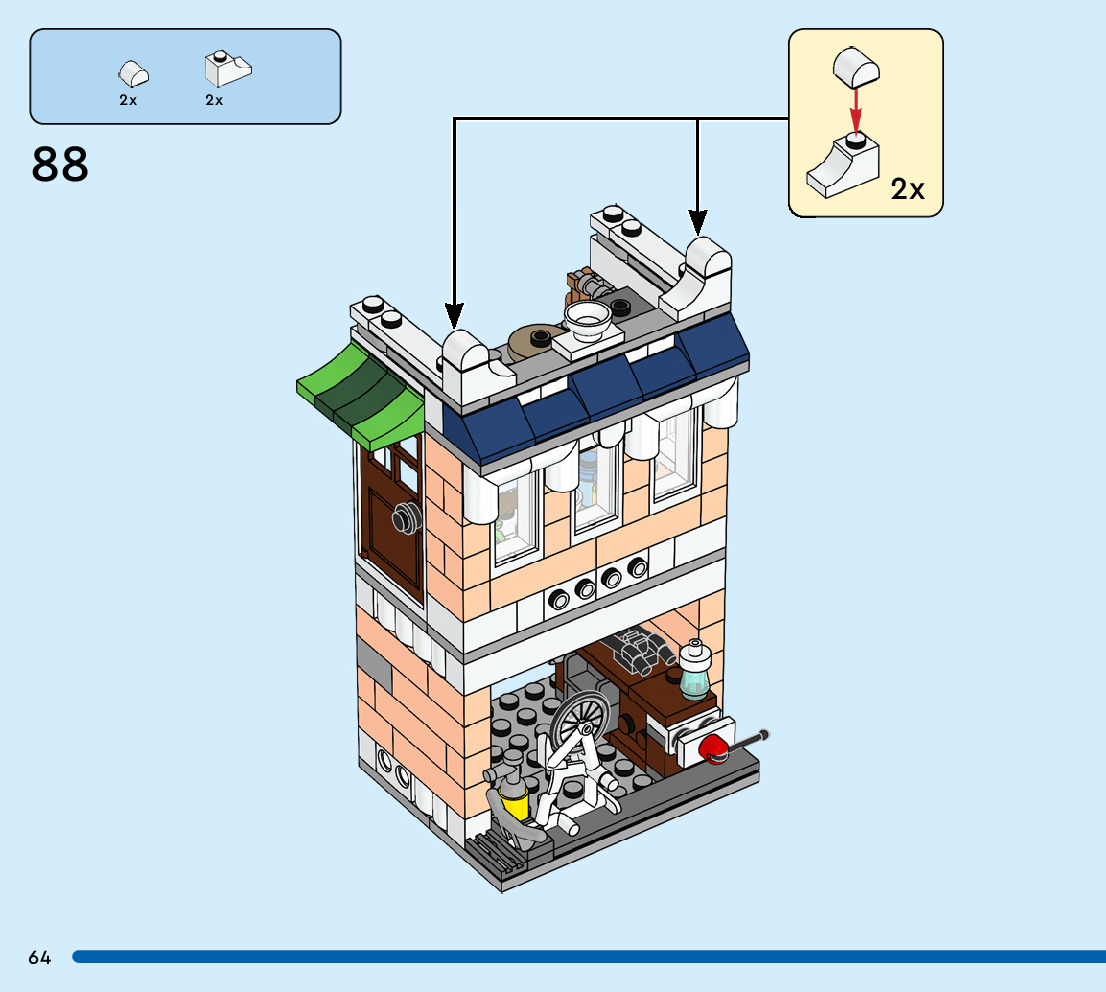 2x 2x

88

2x

64