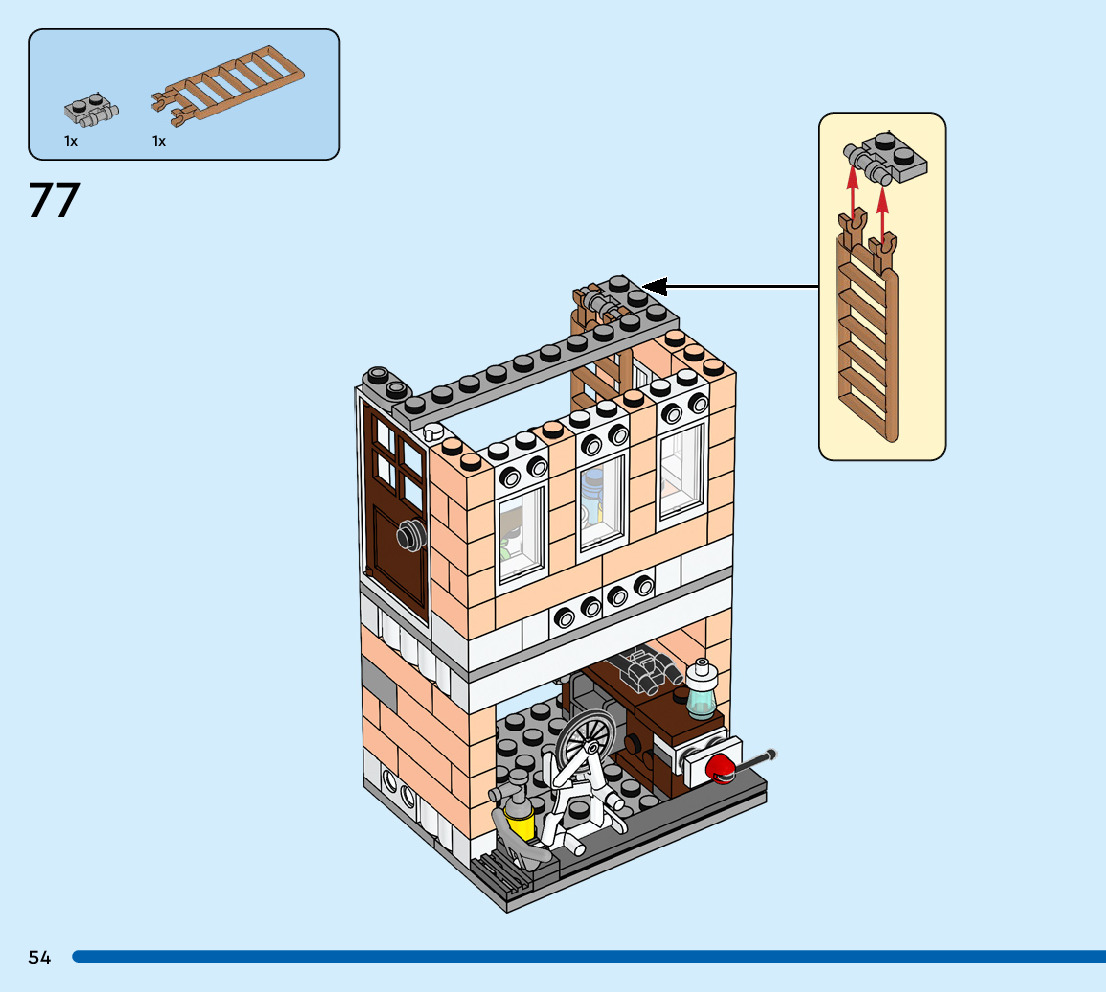 1x
1x

77

54