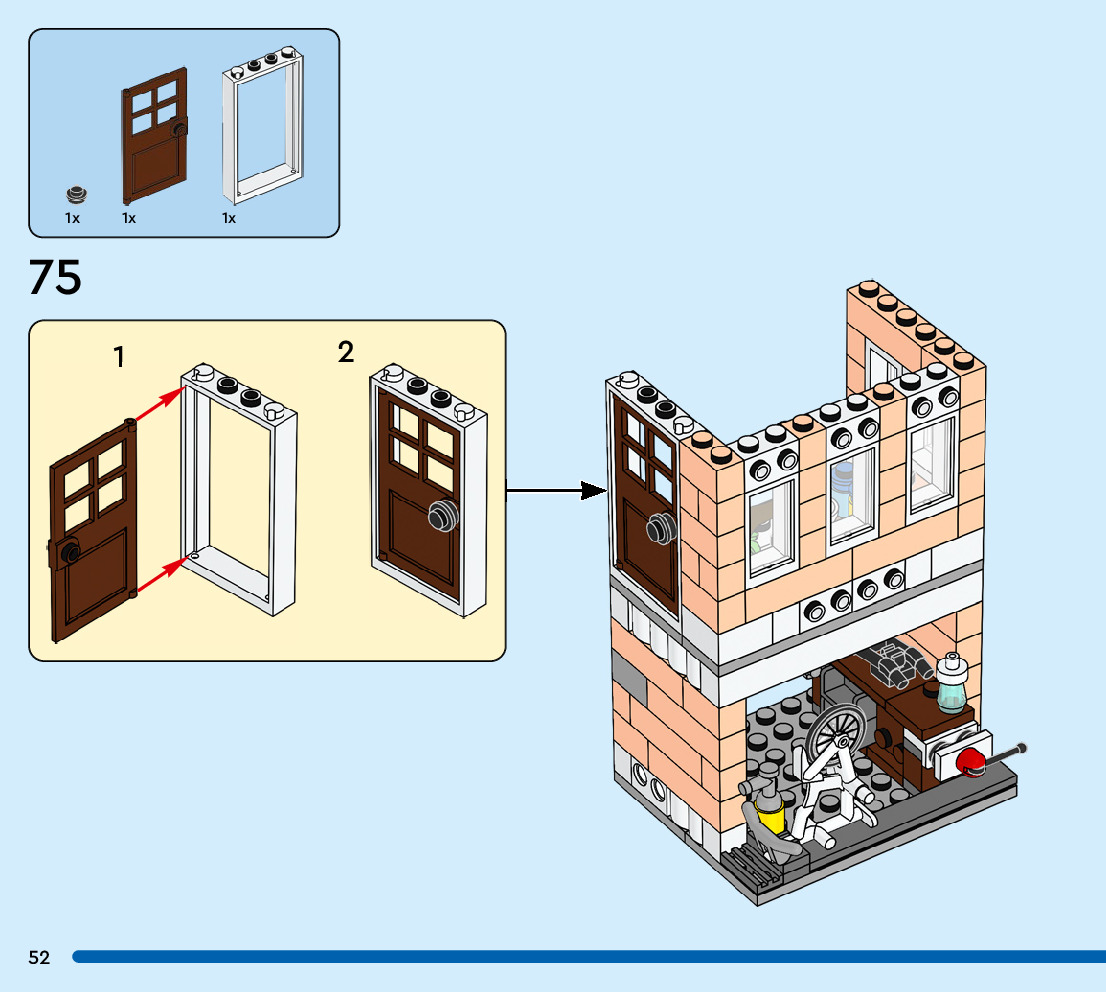 1x 1x 1x

75

1

2

52