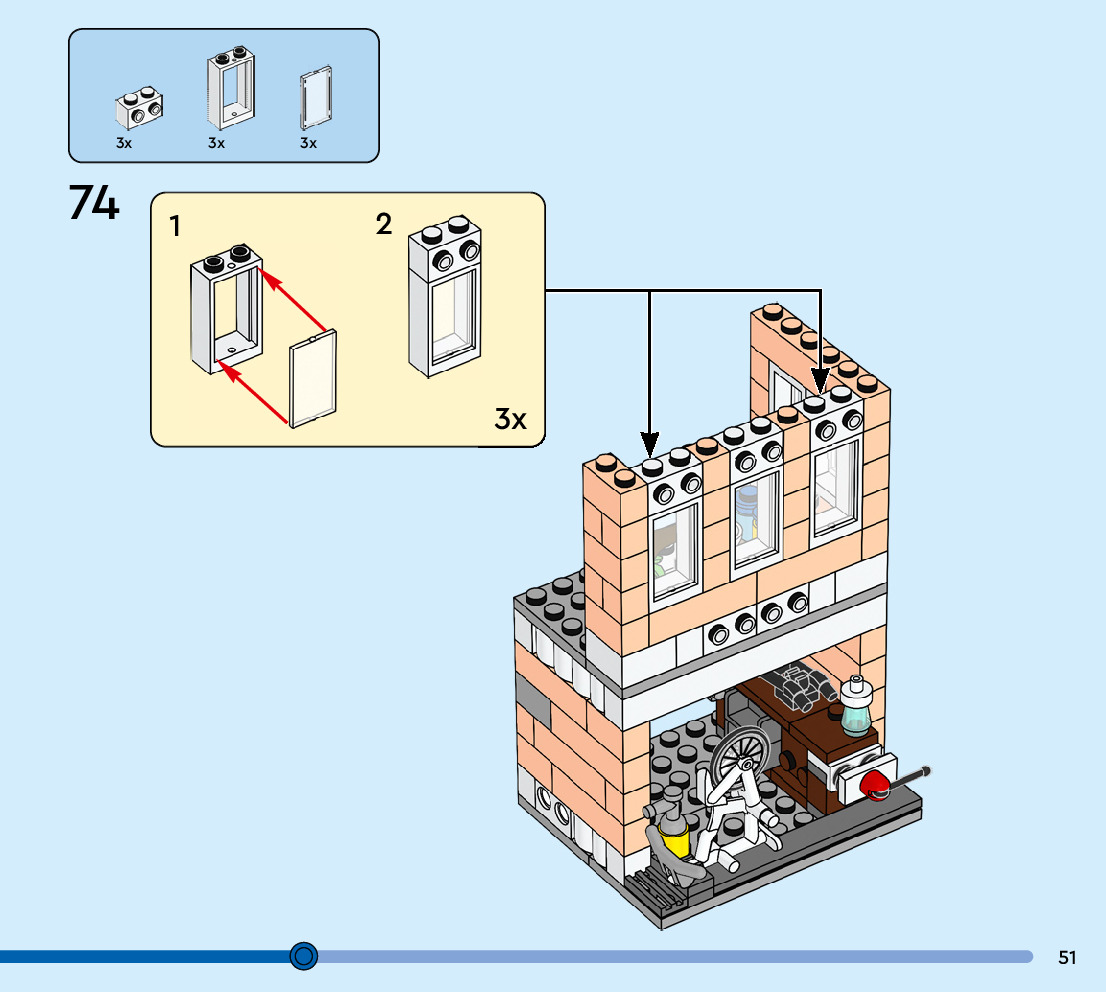 3x
3x
3x

74

1

2

3x

51