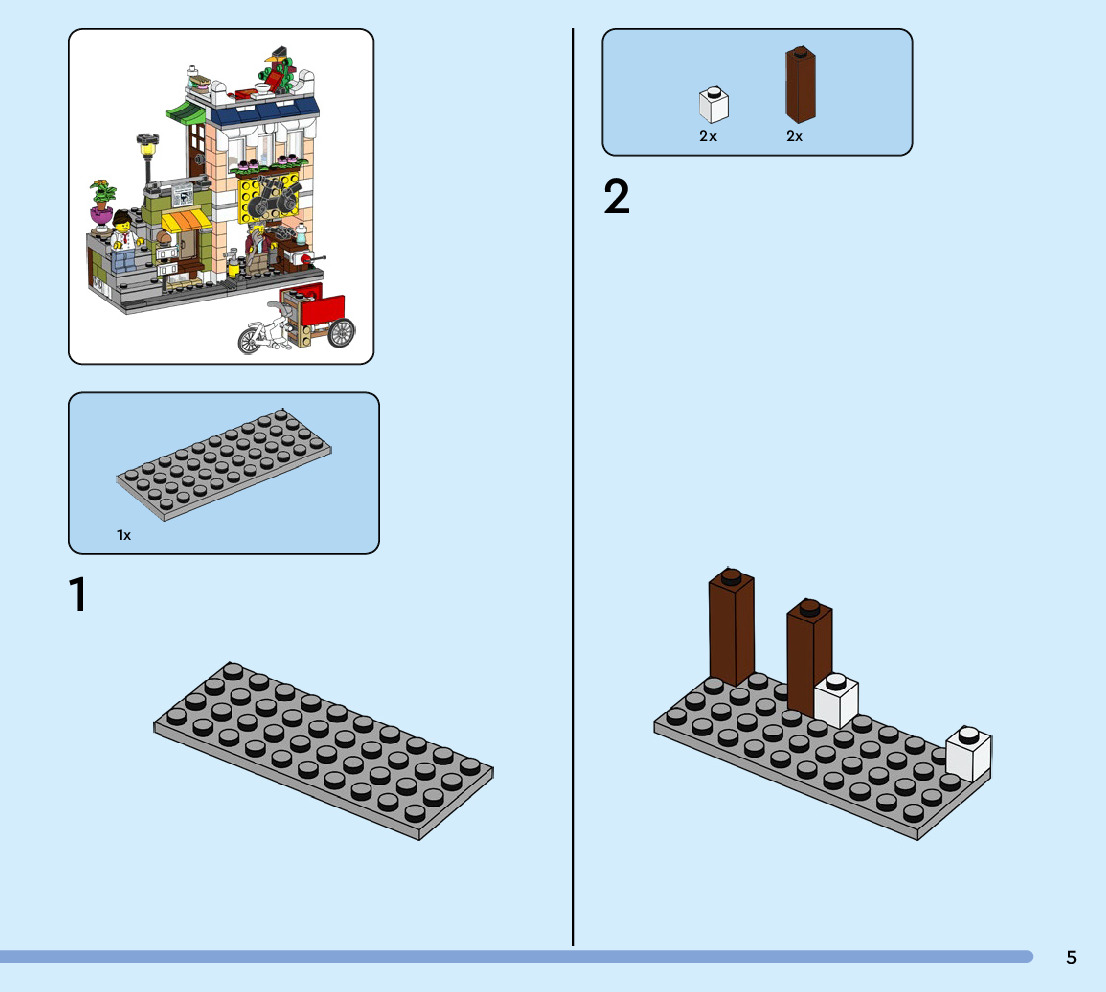 1x

1

2x 2x

2

5