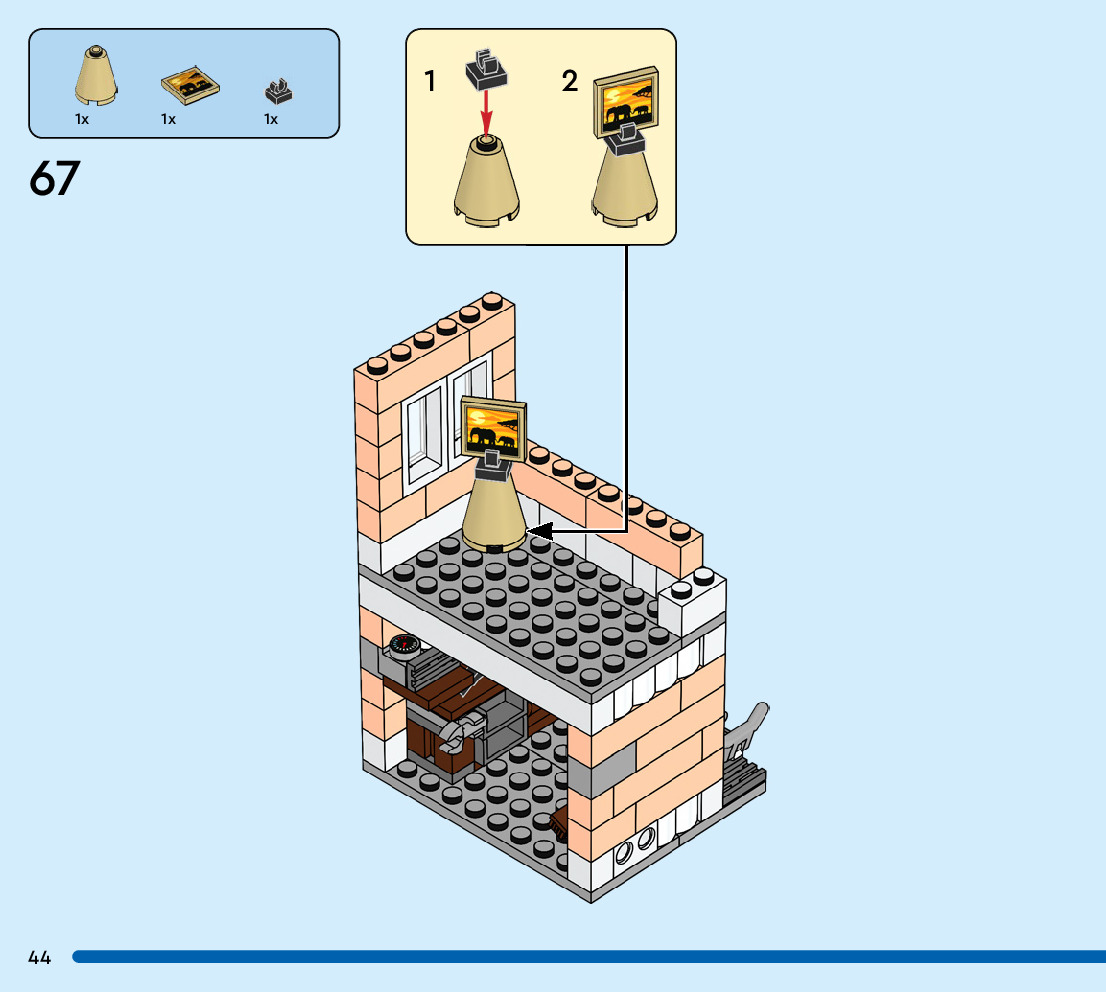 1x 1x 1x

67

1

2

44