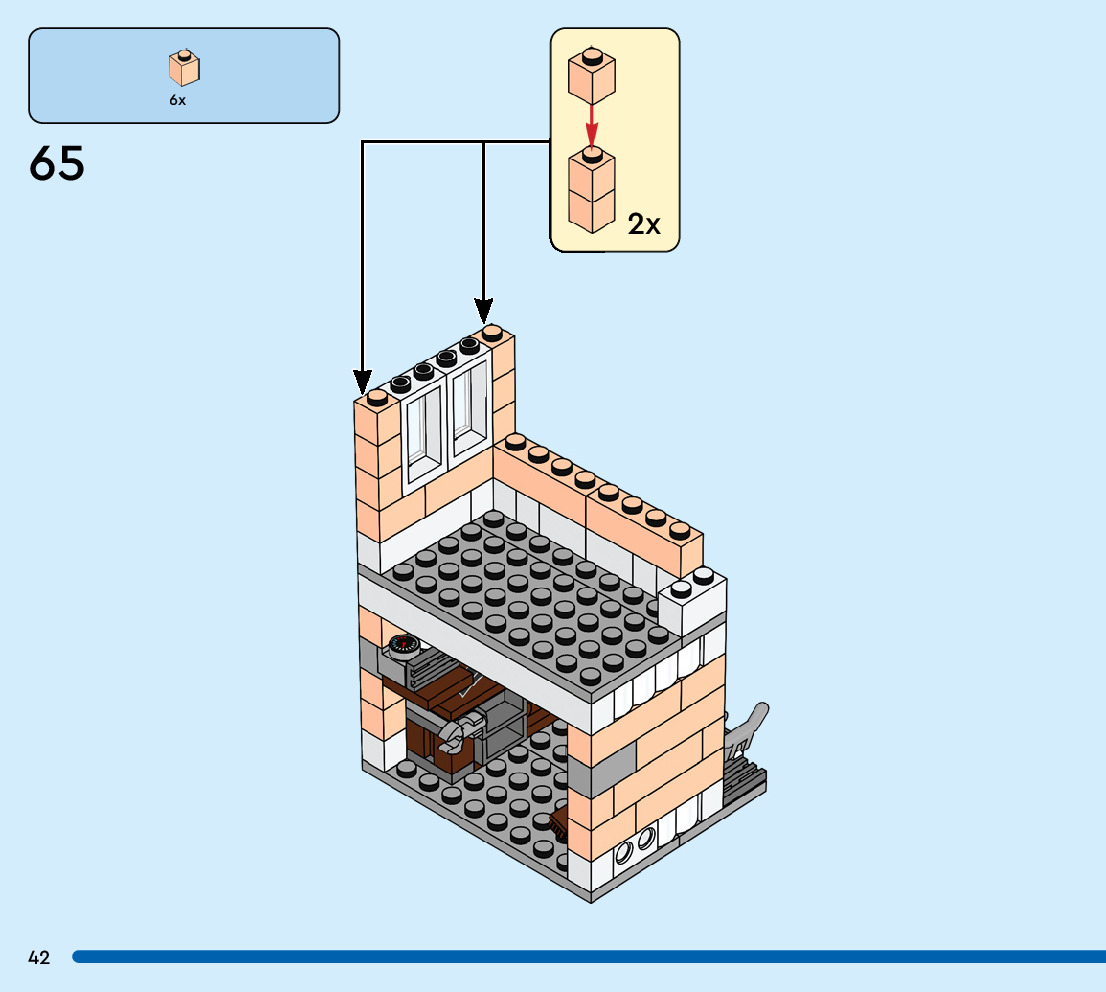 6x

65

2x

42