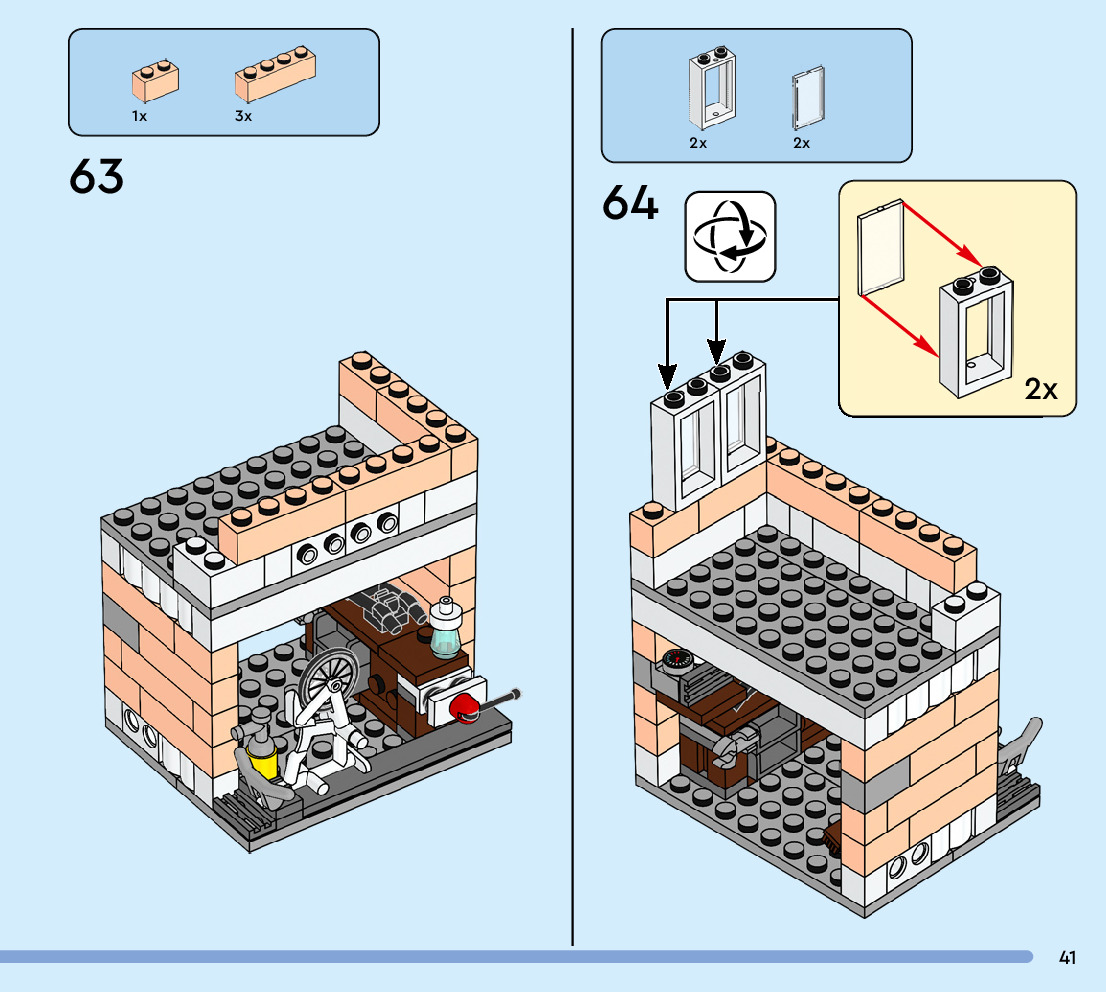 1x
3x

63

2x
2x

64

2x

41