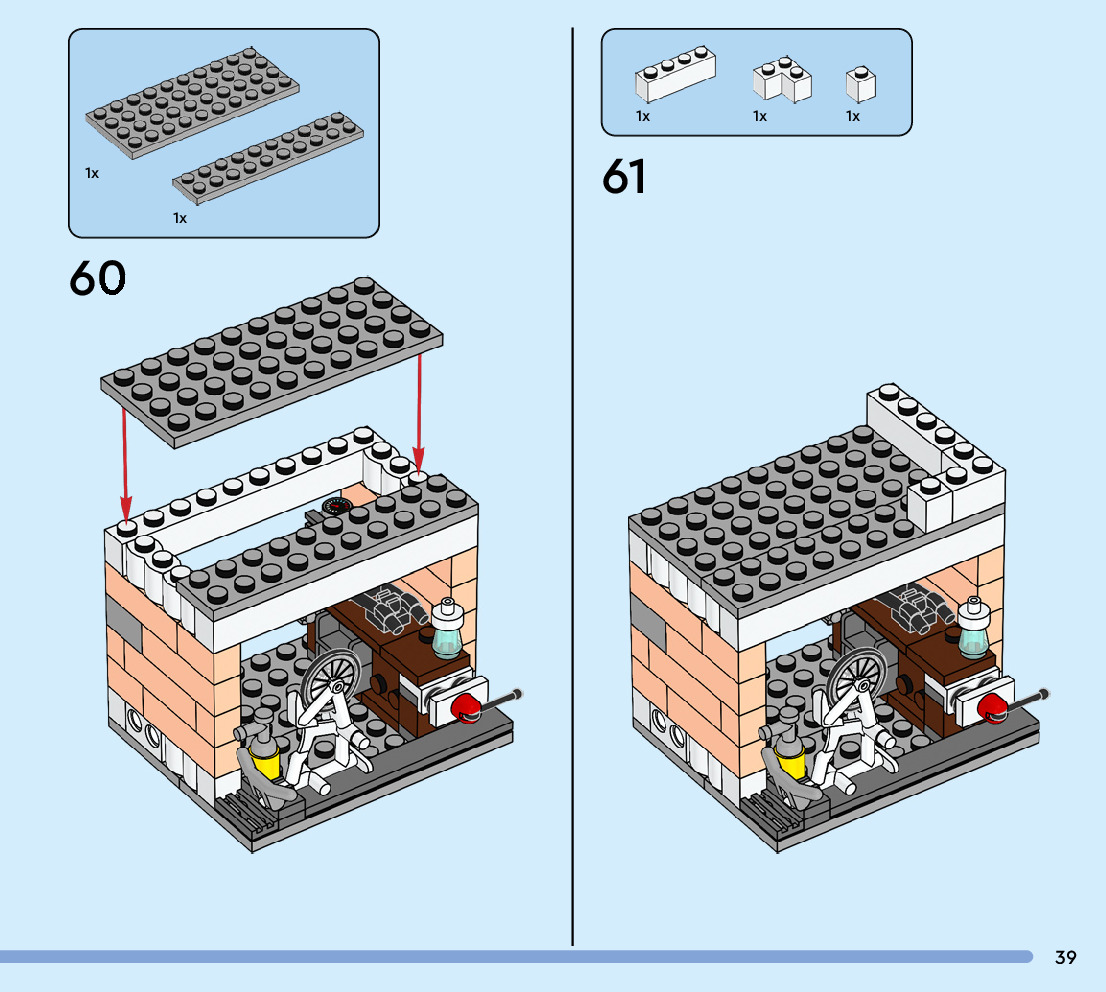 1x

1x

60

1x 1x 1x

61

39