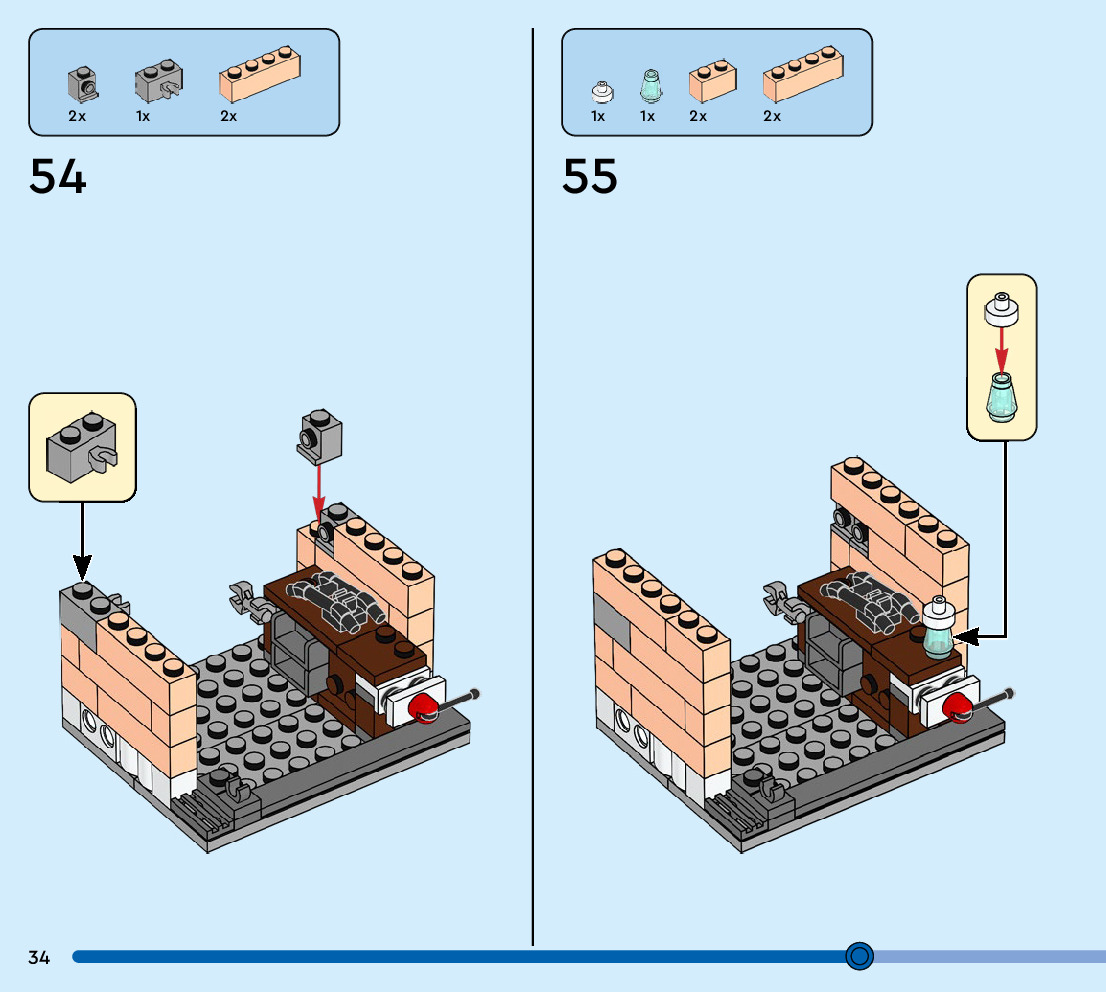 2x 1x 2x

54

1x 1x 2x 2x

55

34