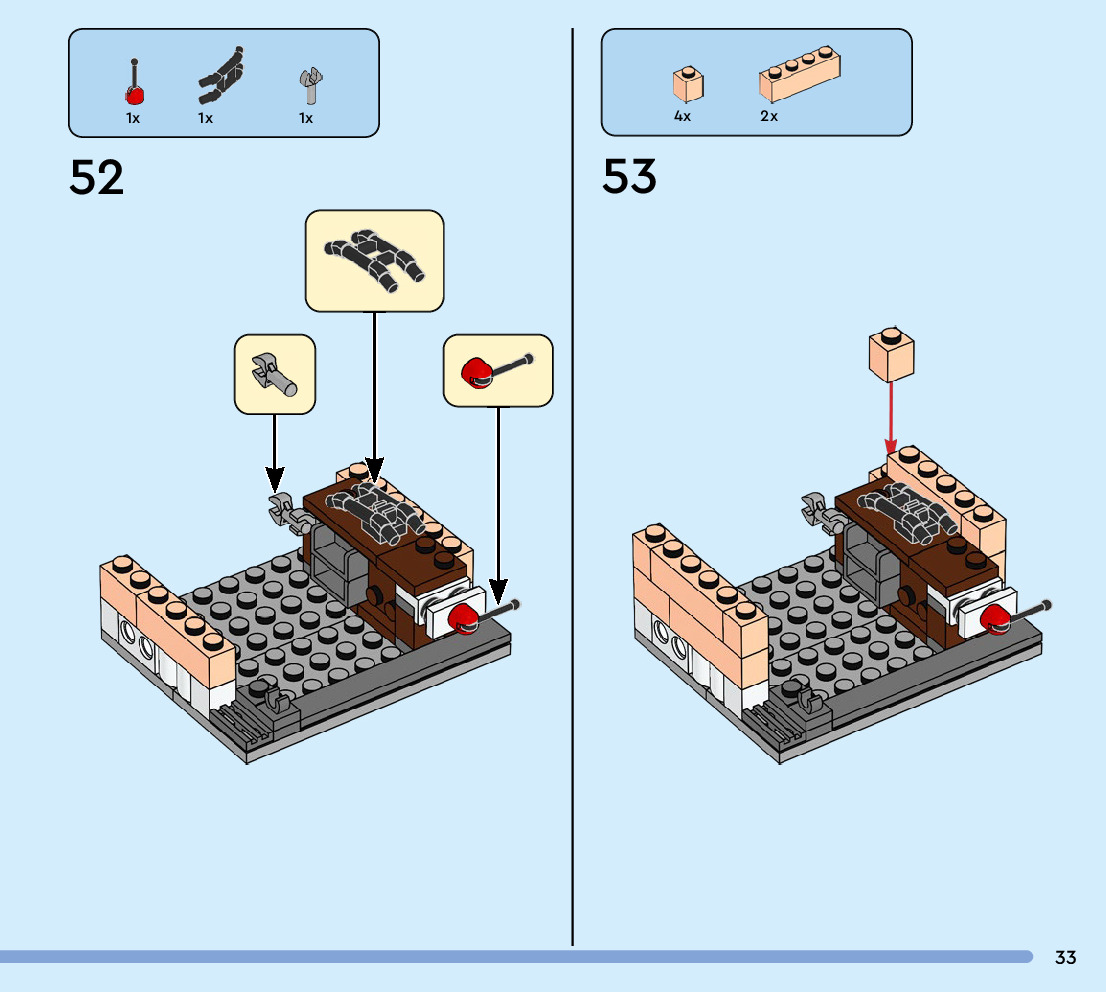 1x 1x 1x

52

4x 2x

53

33