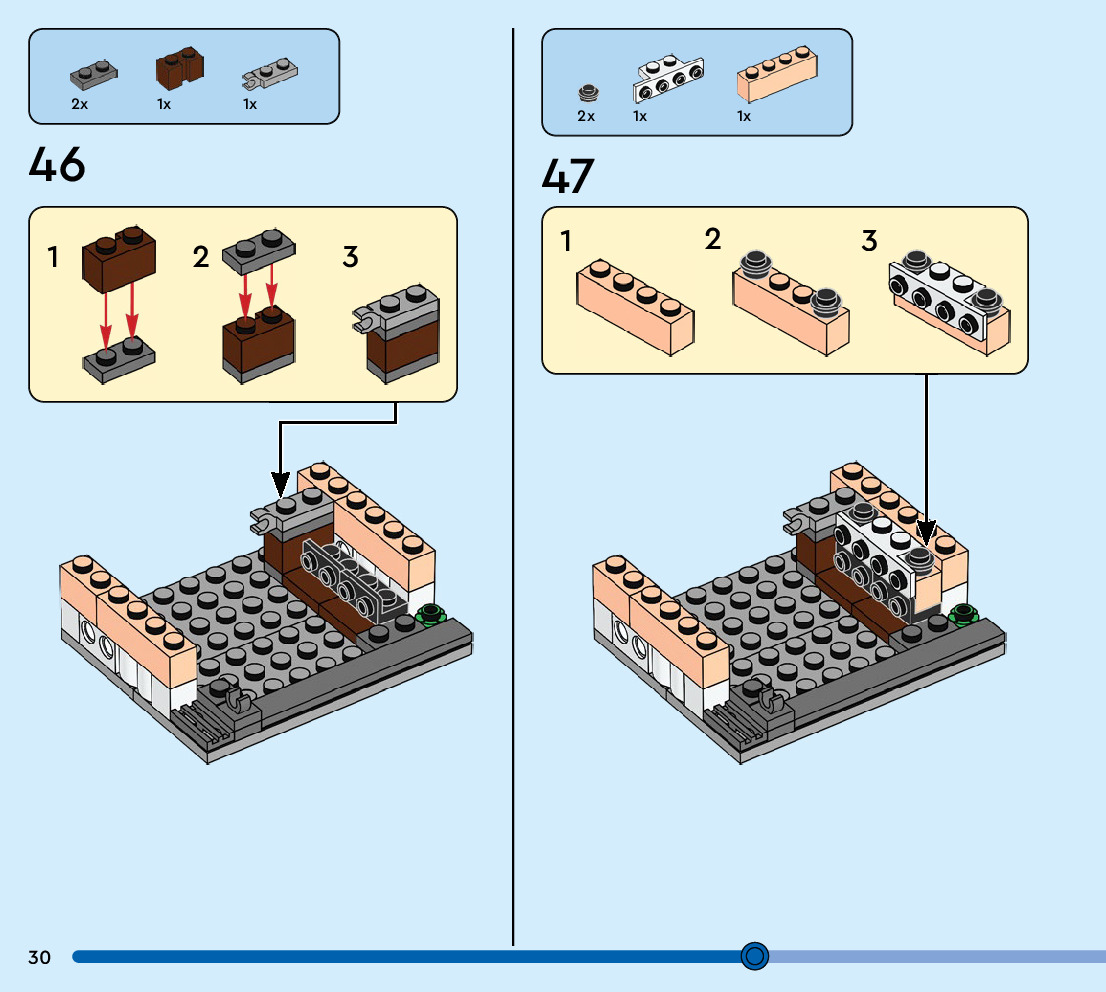 2x 1x 1x

46

1 2 3

2x 1x 1x

47

1 2 3

30