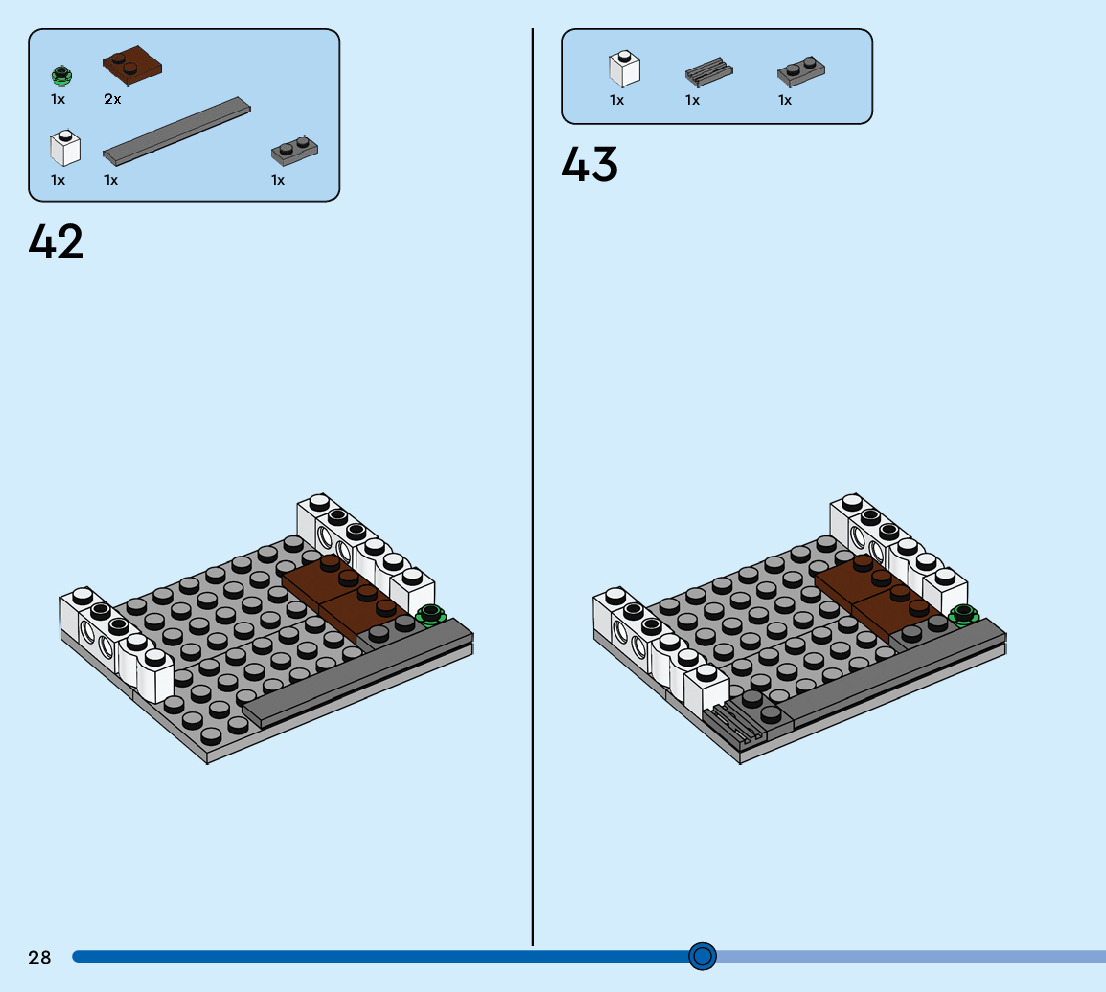 1x
2x
1x
1x
1x

42

1x
1x
1x

43

28