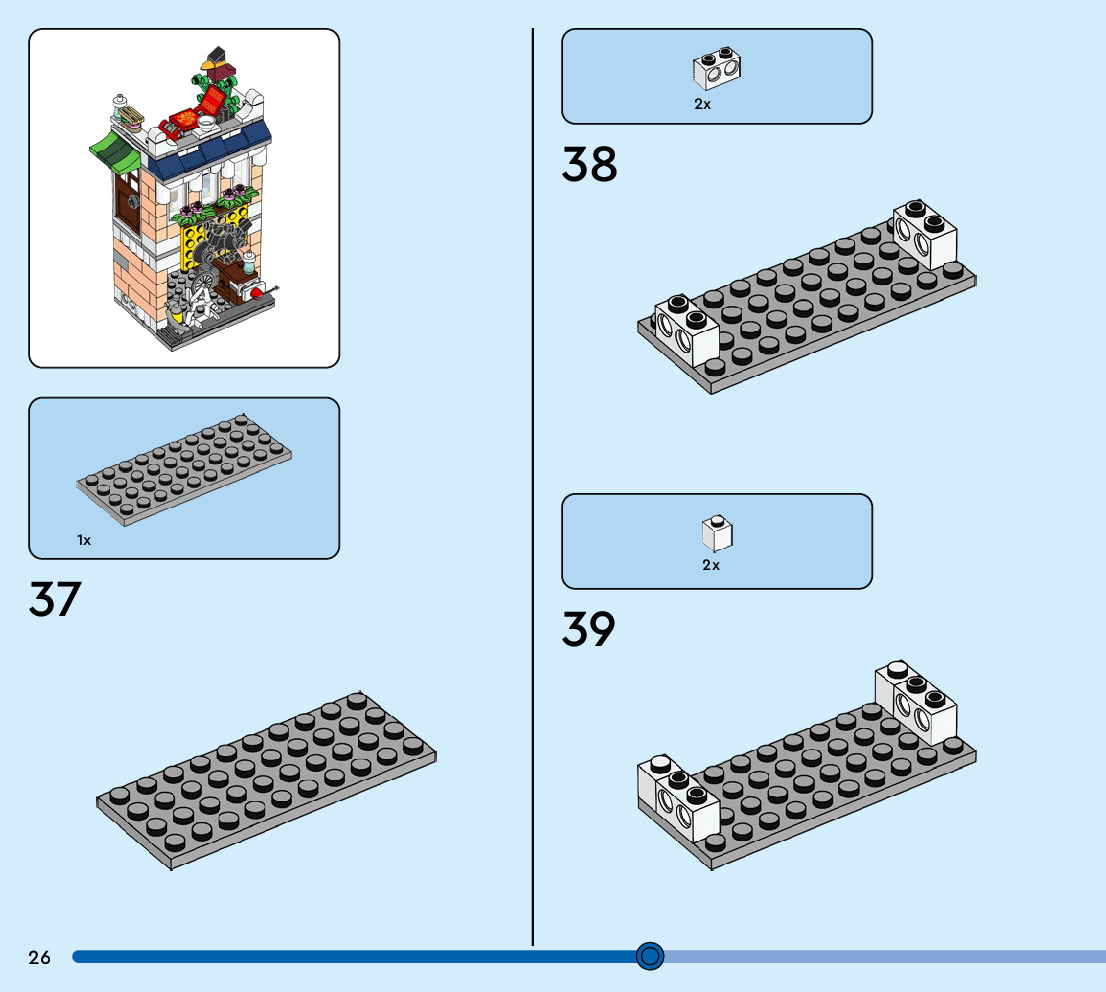 1x

37

2x

38

2x

39

26