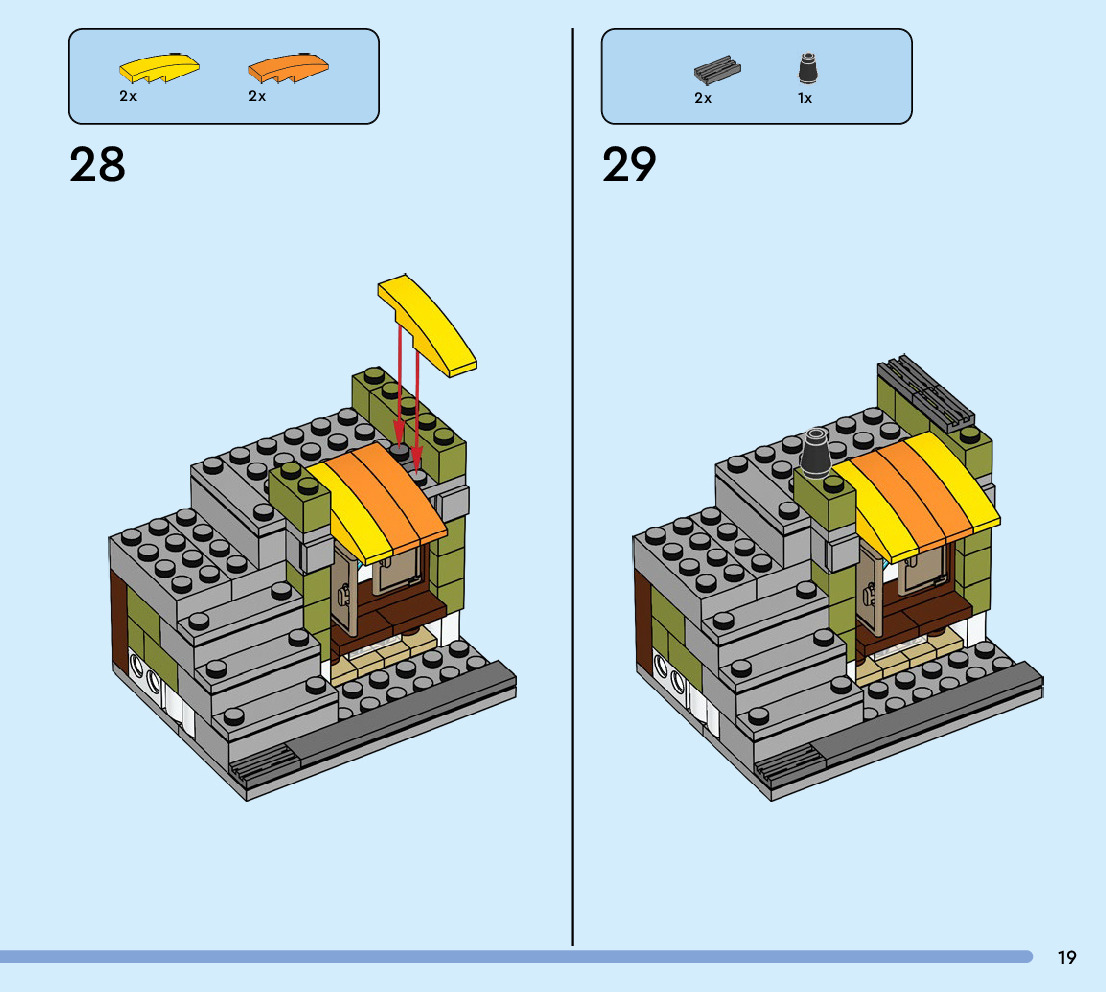 2x 2x

28

2x 1x

29

19