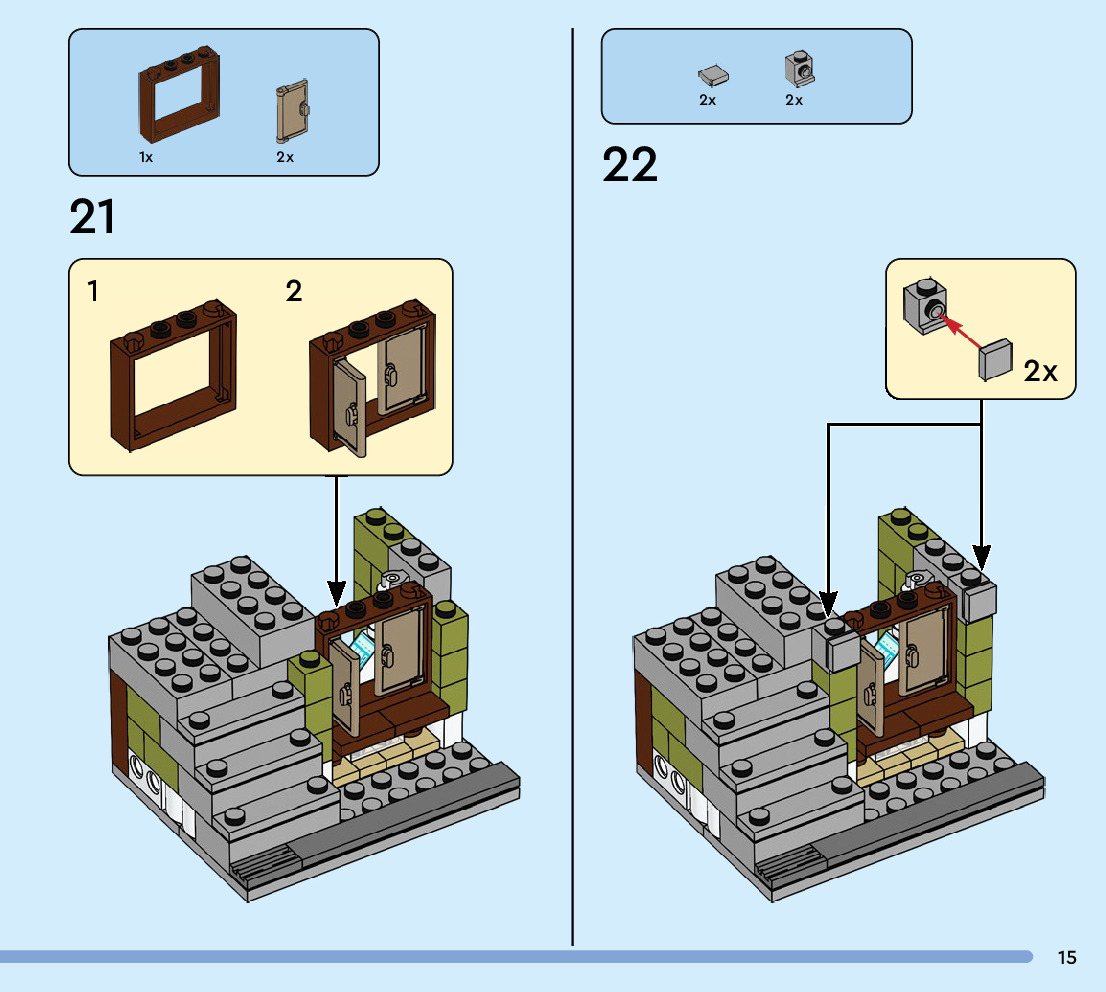 1x 2x

21

1 2

2x 2x

22

2x

15