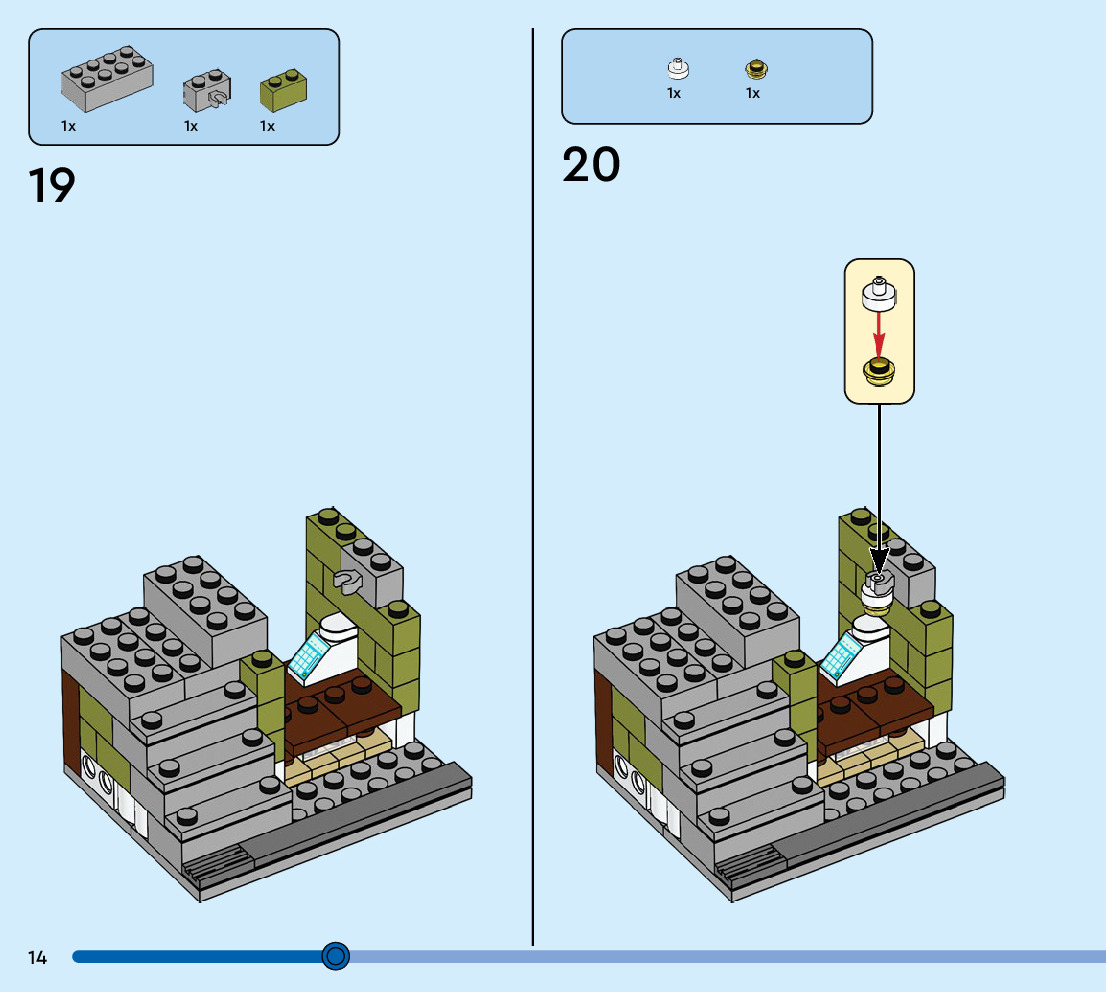 1x 1x 1x

19

1x 1x

20

14