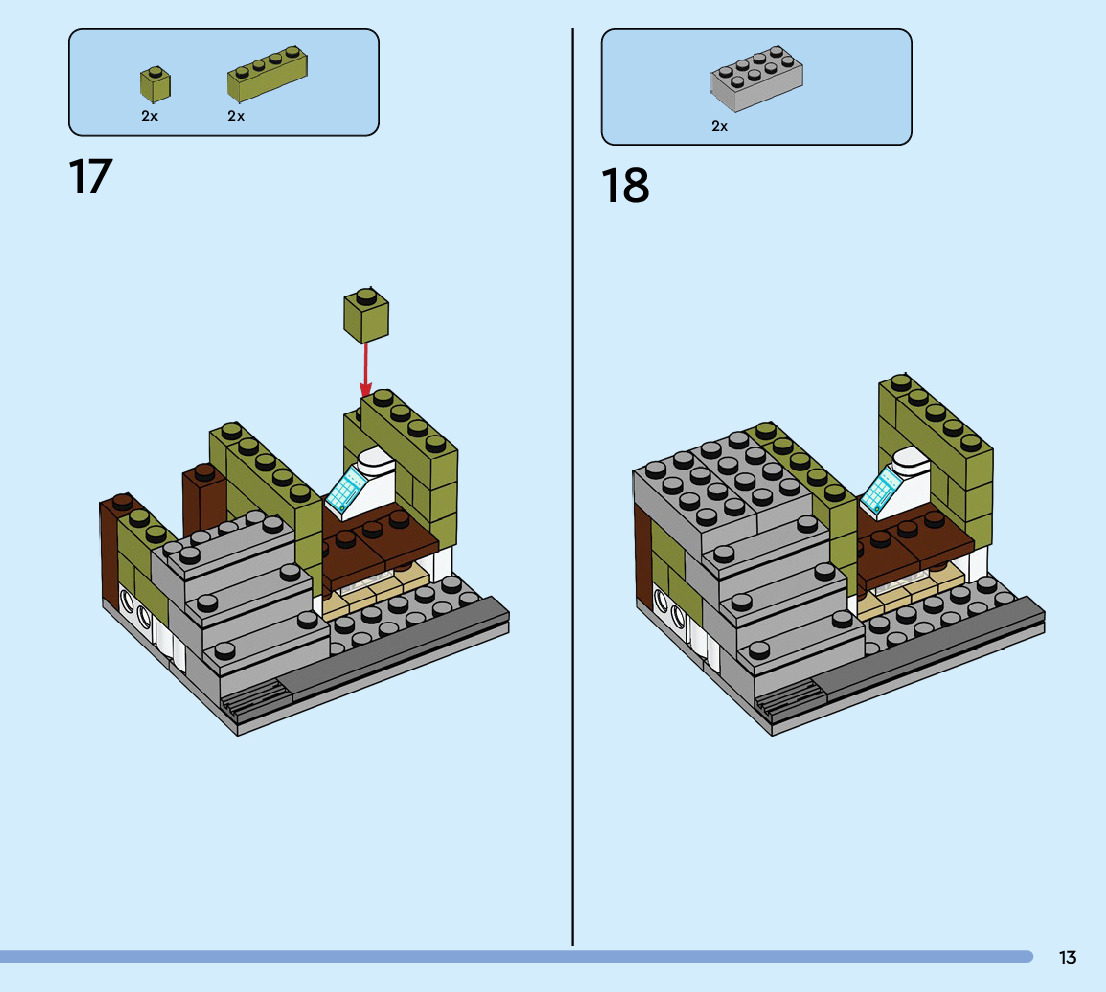 2x 2x

17

2x

18

13