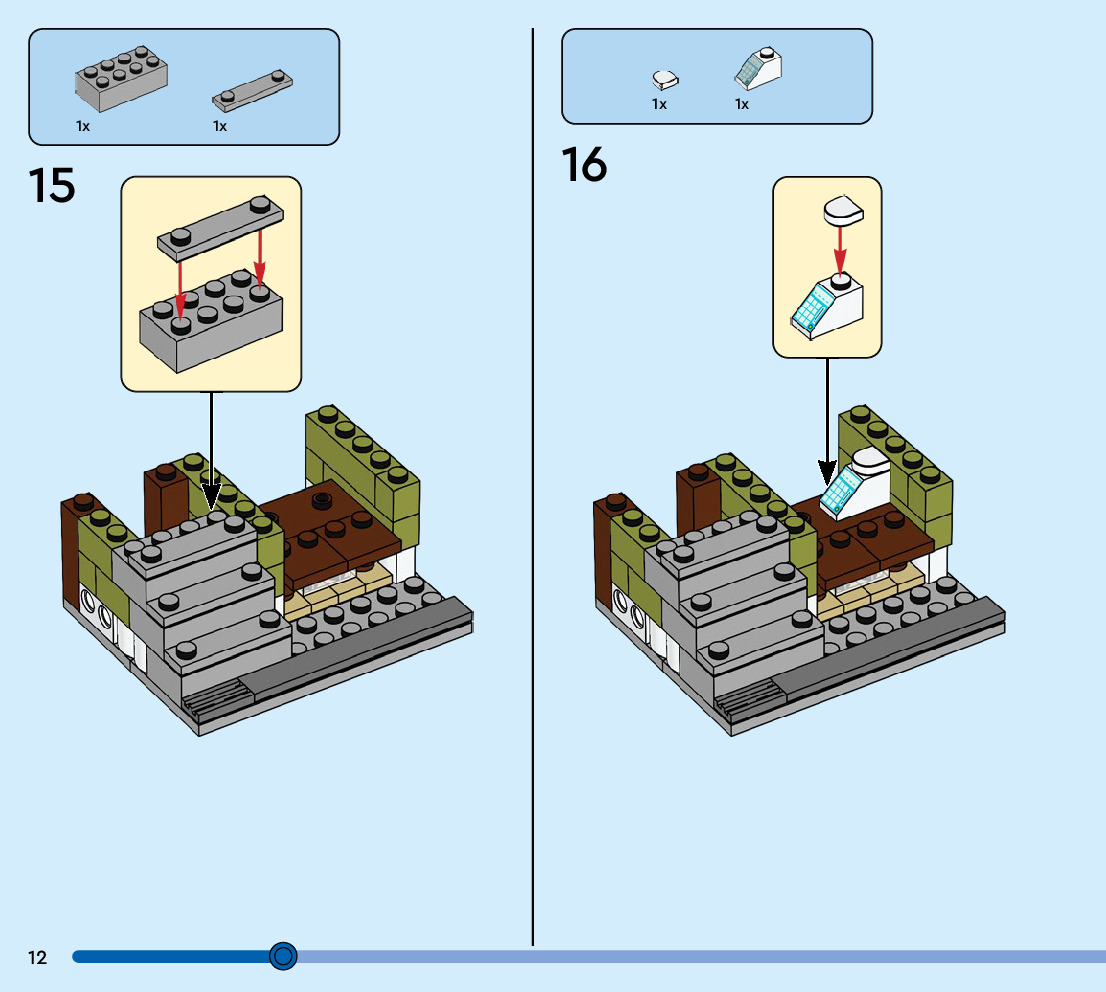 1x 1x

15

1x 1x

16

12