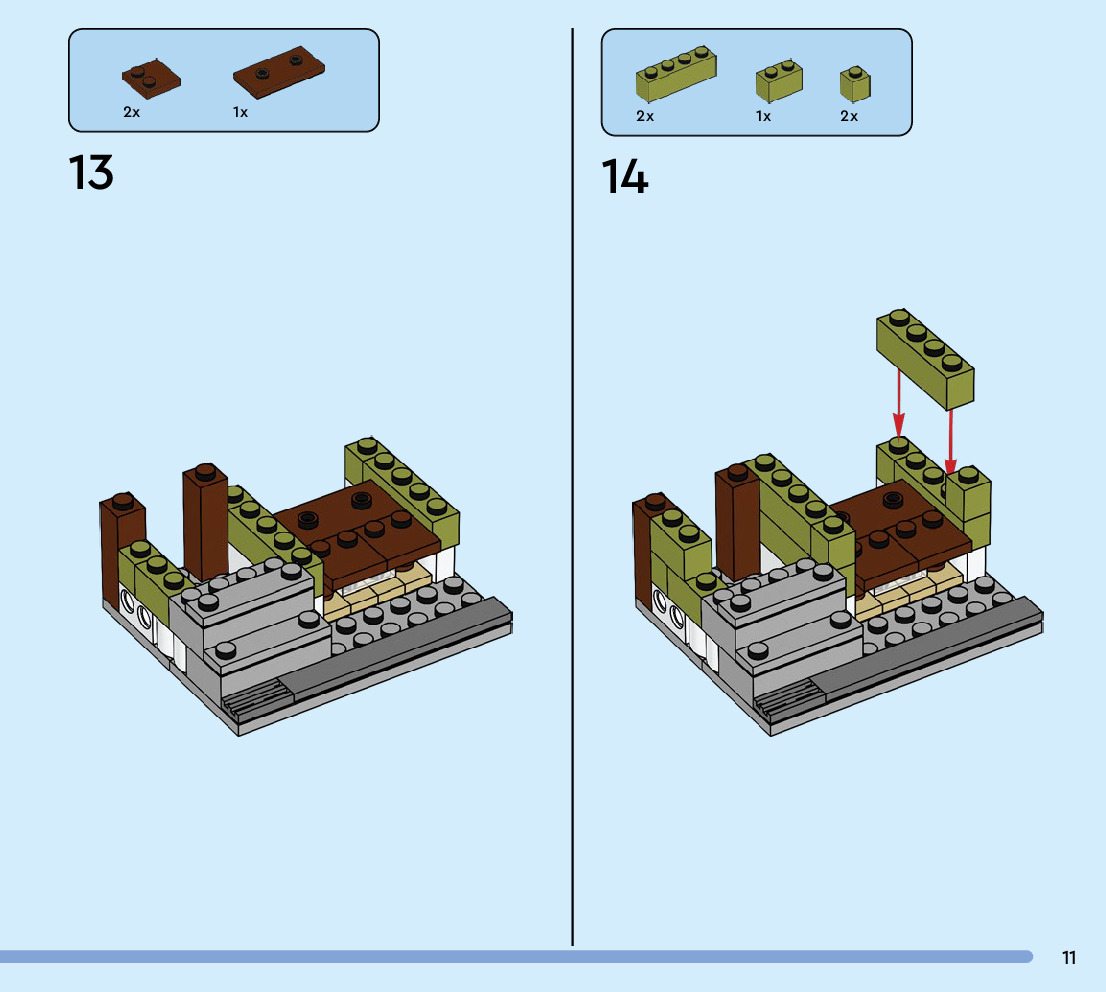 2x 1x

13

2x 1x 2x

14

11