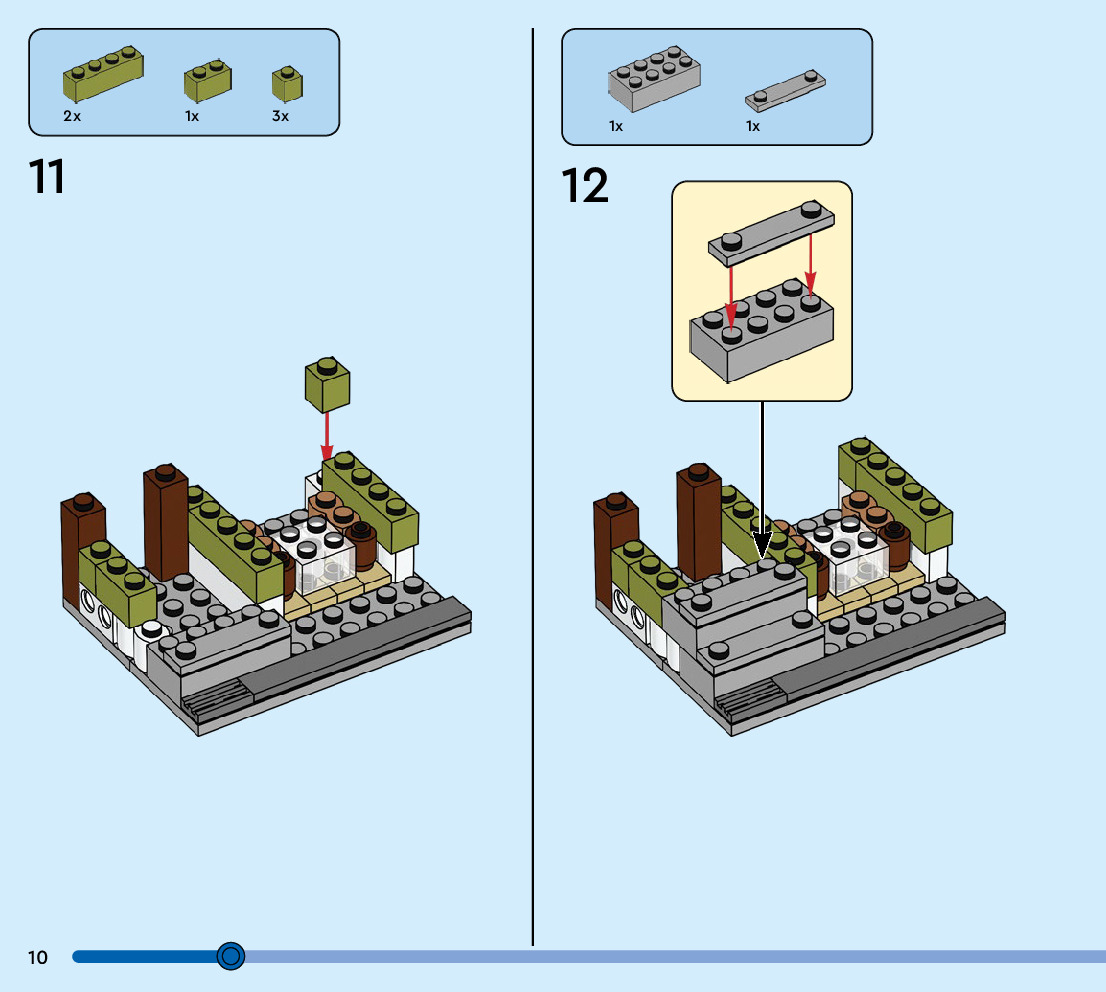 2x 1x 3x

11

1x 1x

12

10