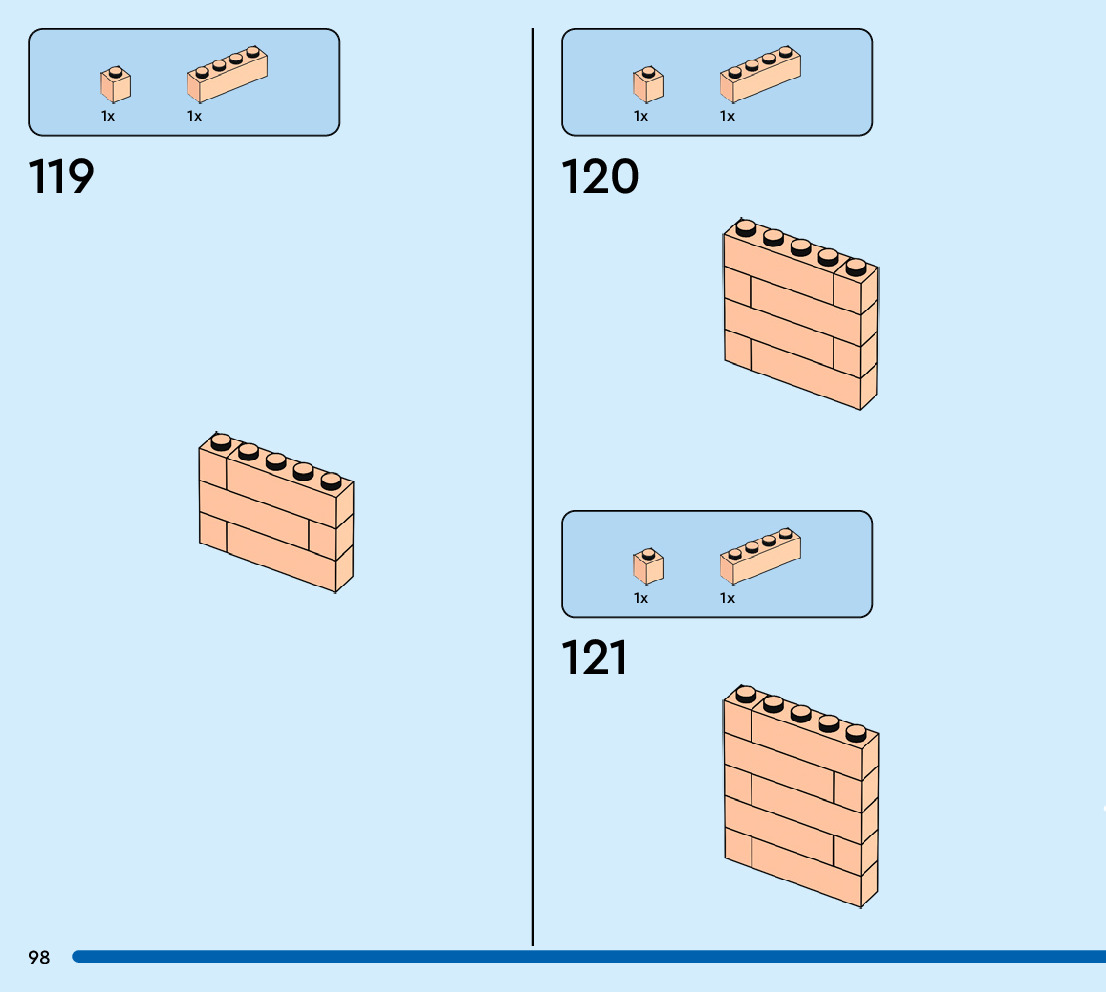 1x 1x

119

1x 1x

120

1x 1x

121

98