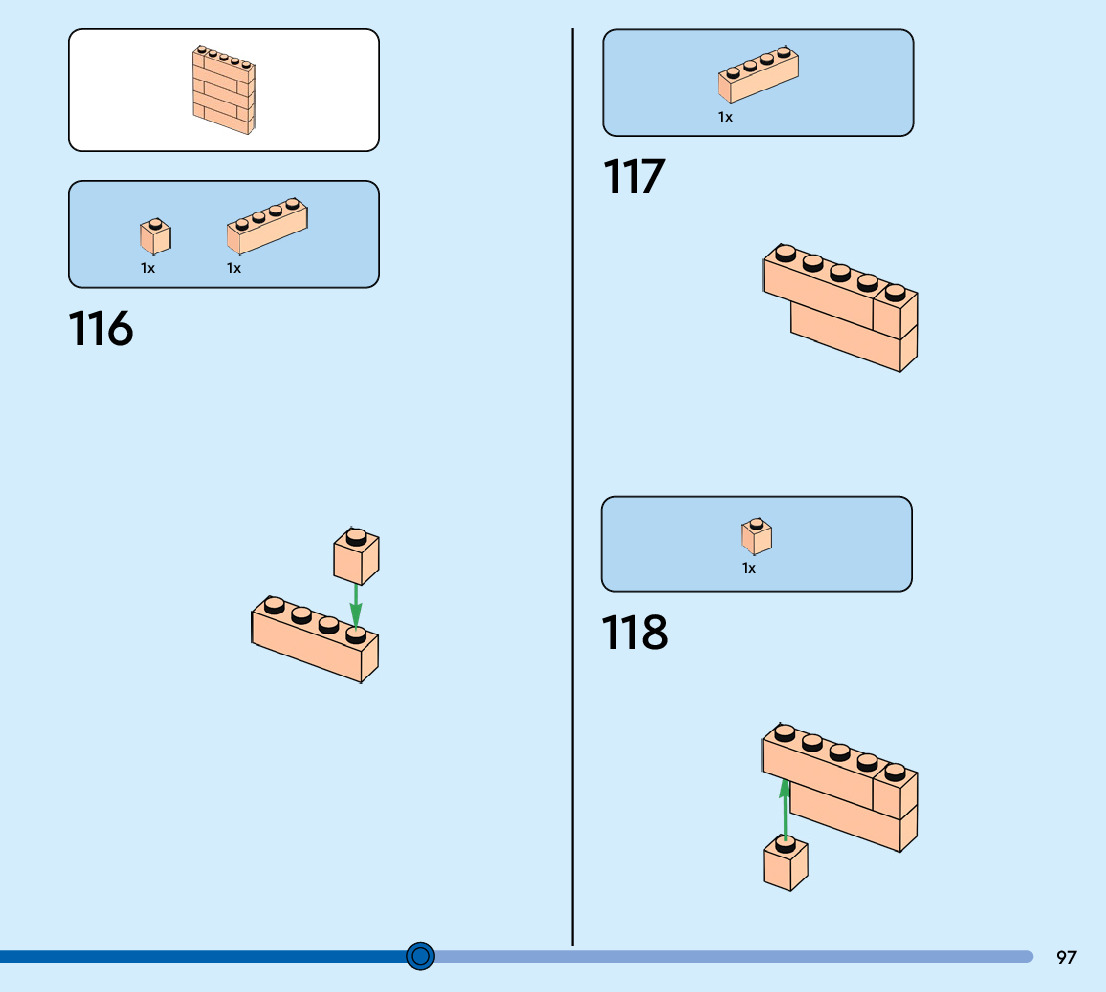 1x 1x

116

1x

117

1x

118

97