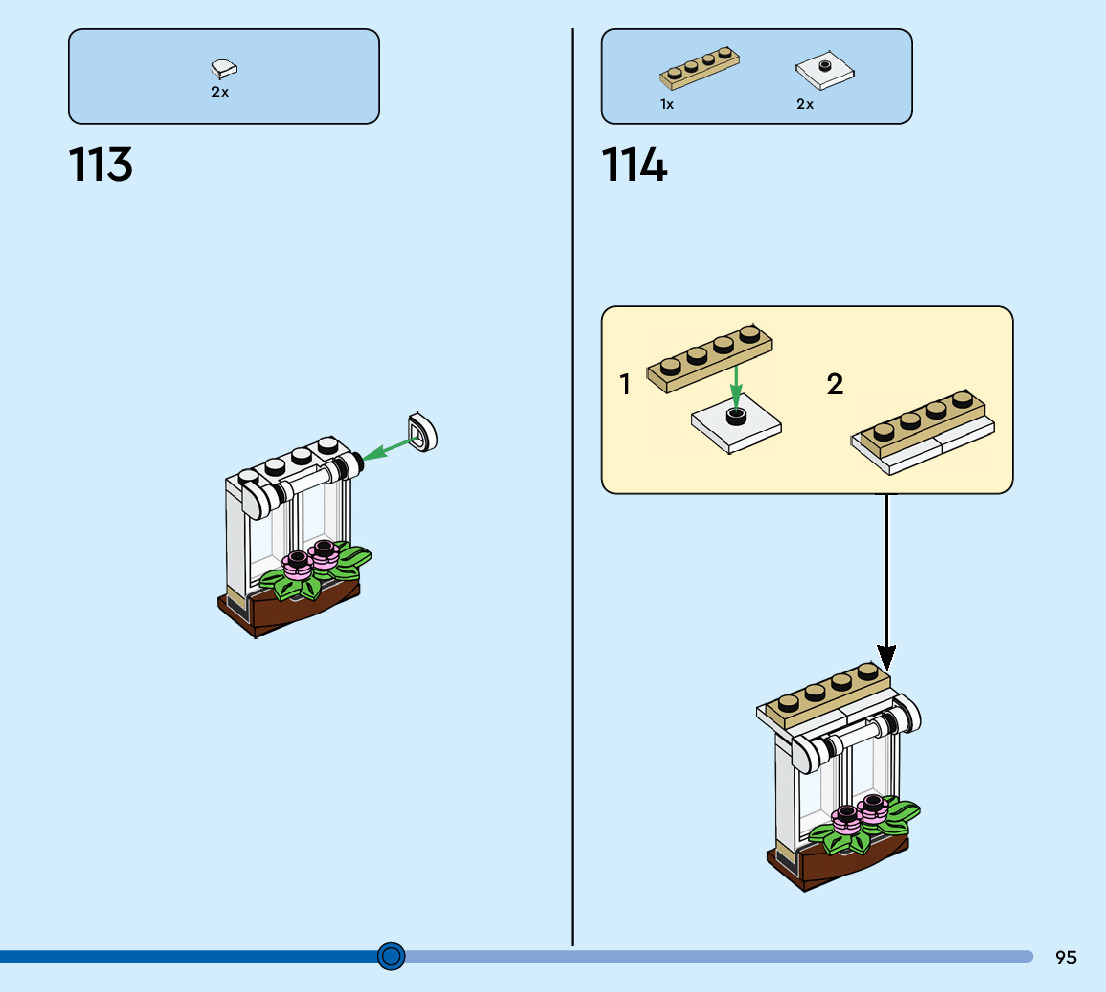 2x

113

1x

2x

114

1

2

95