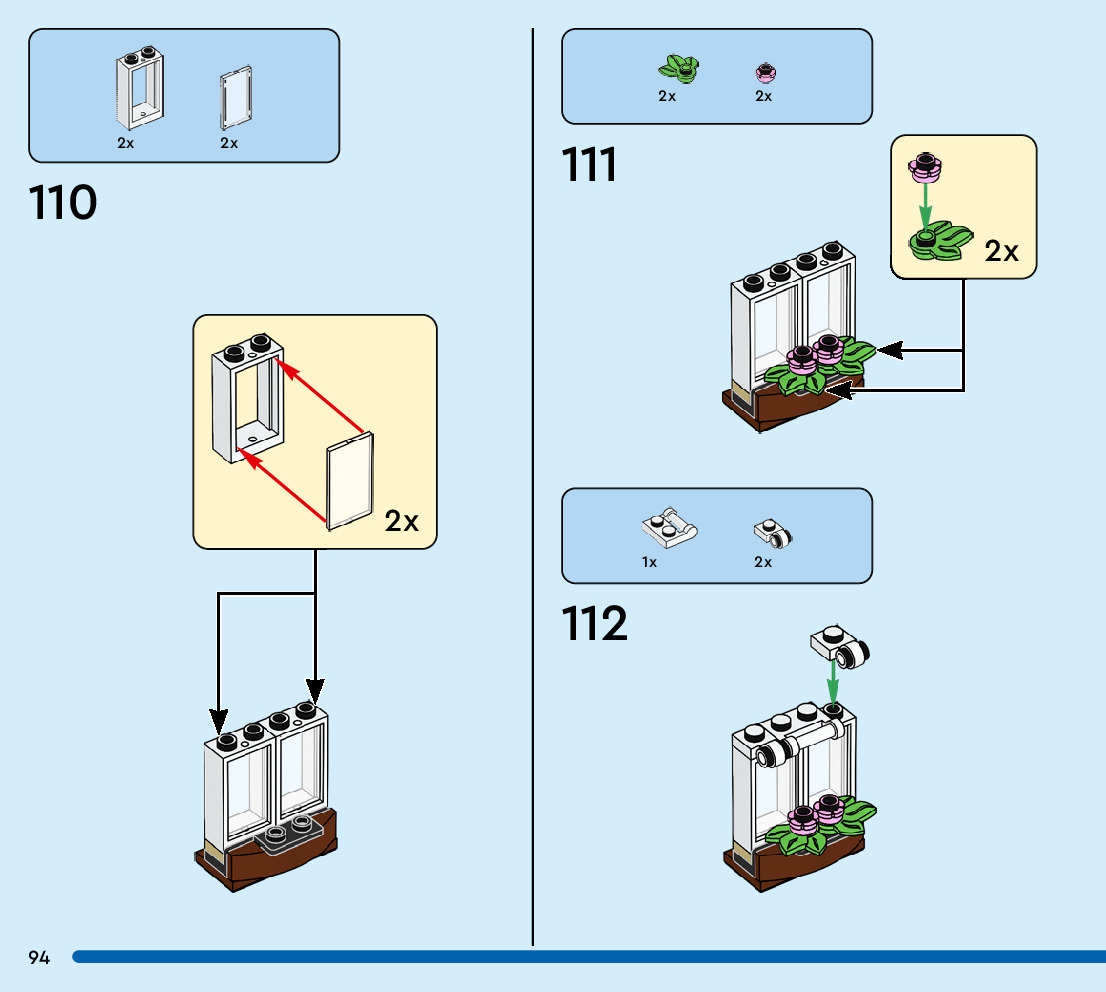 2x 2x

110

2x

2x 2x

111

2x

1x 2x

112

94