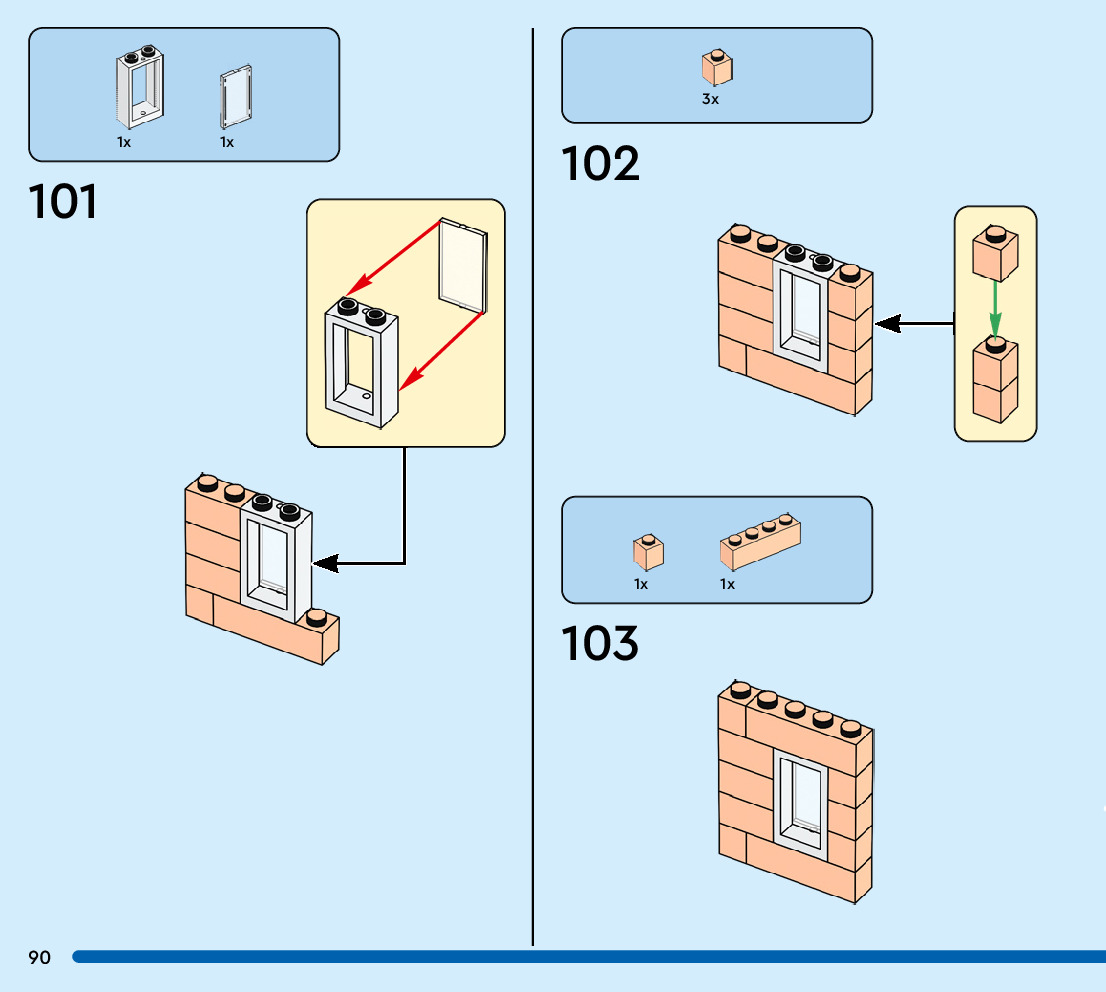 1x 1x

101

3x

102

1x 1x

103

90