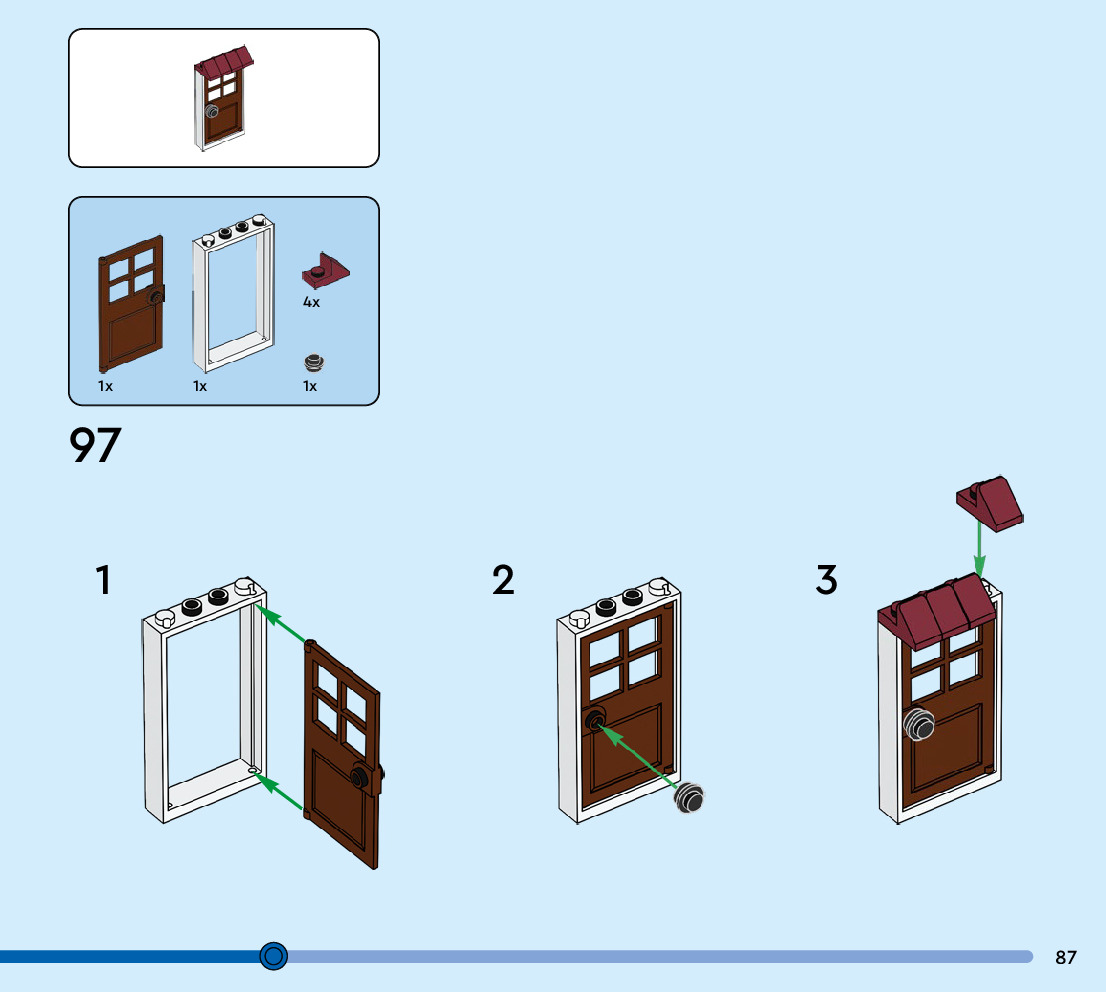 4x

1x 1x 1x

97

1

2

3

87