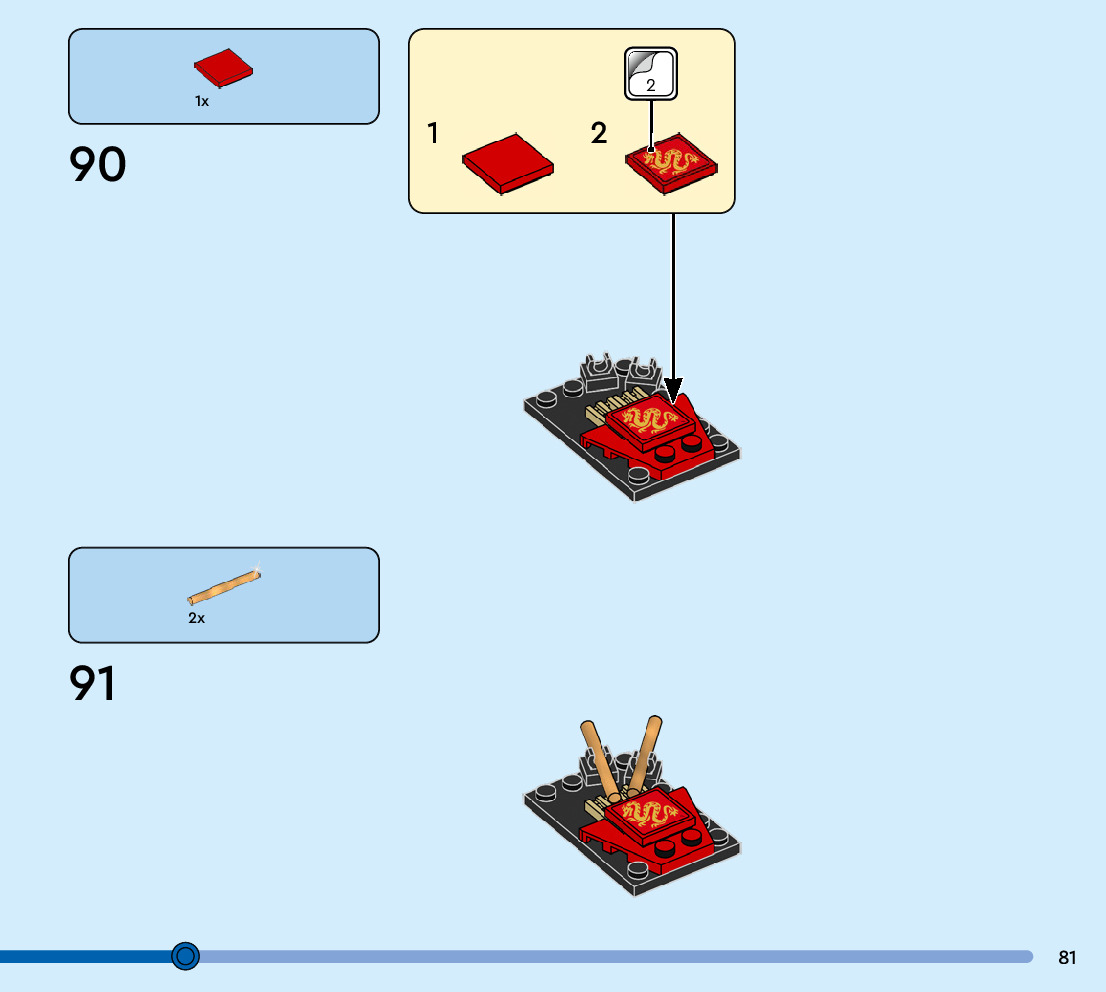 1x

90

1

2

2

2x

91

81