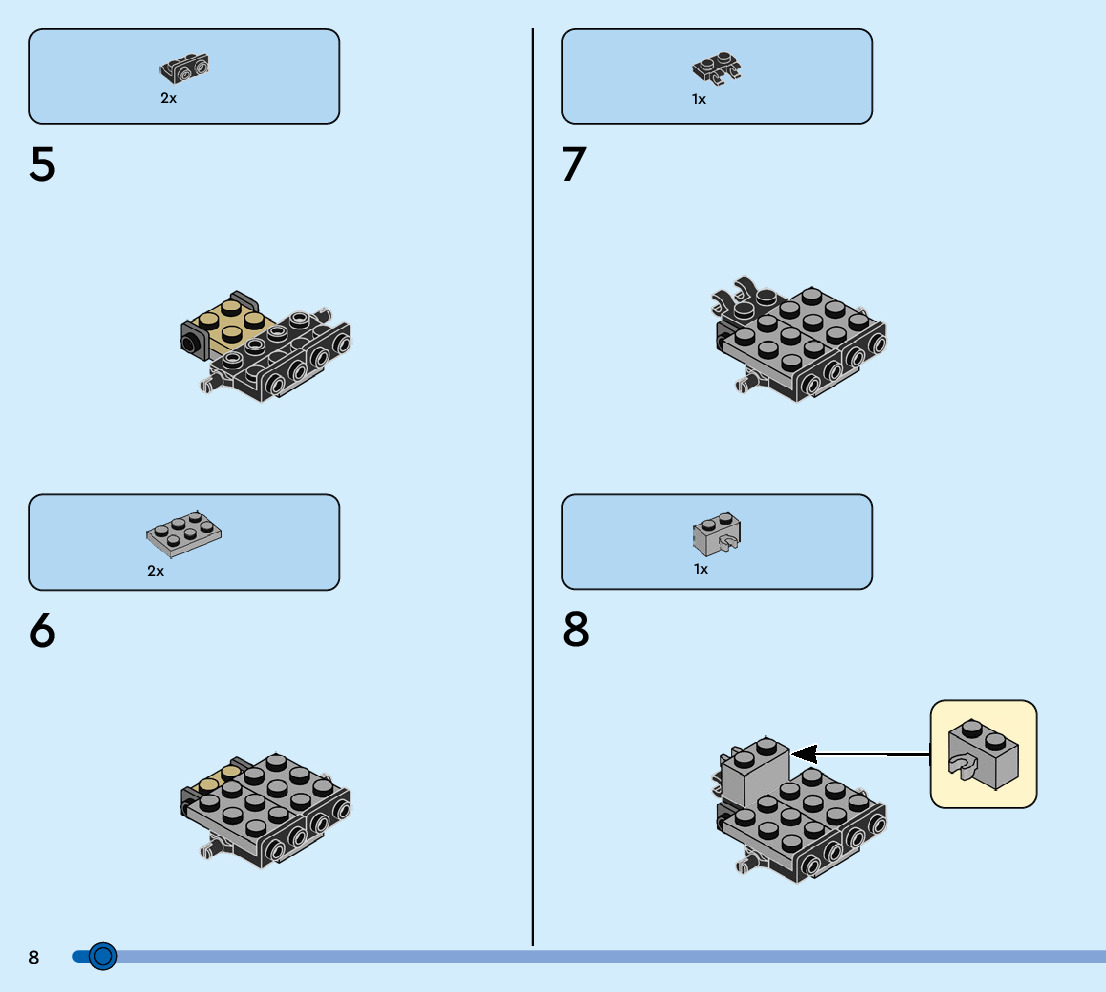 2x

5

2x

6

1x

7

1x

8

8