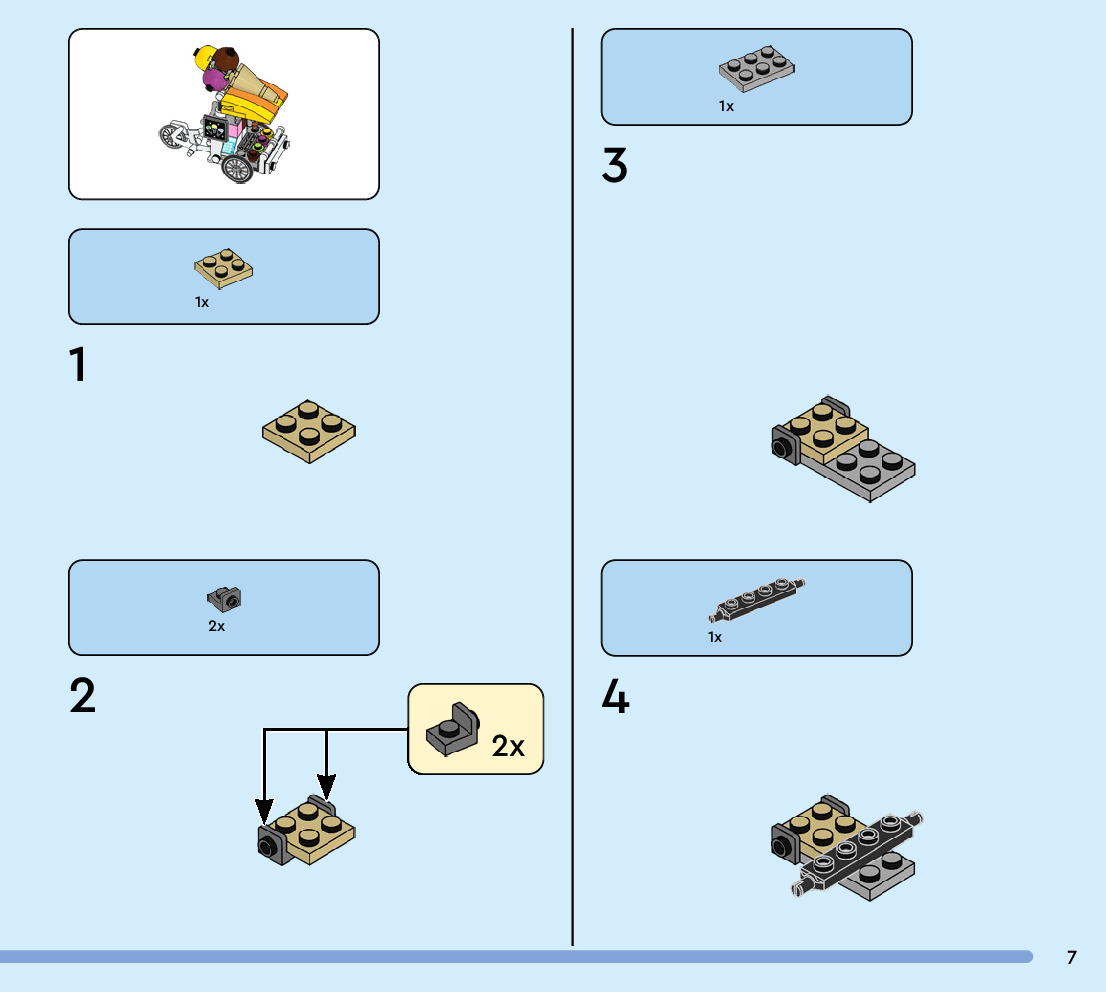 1x

1

2x

2

2x

1x

3

1x

4

7