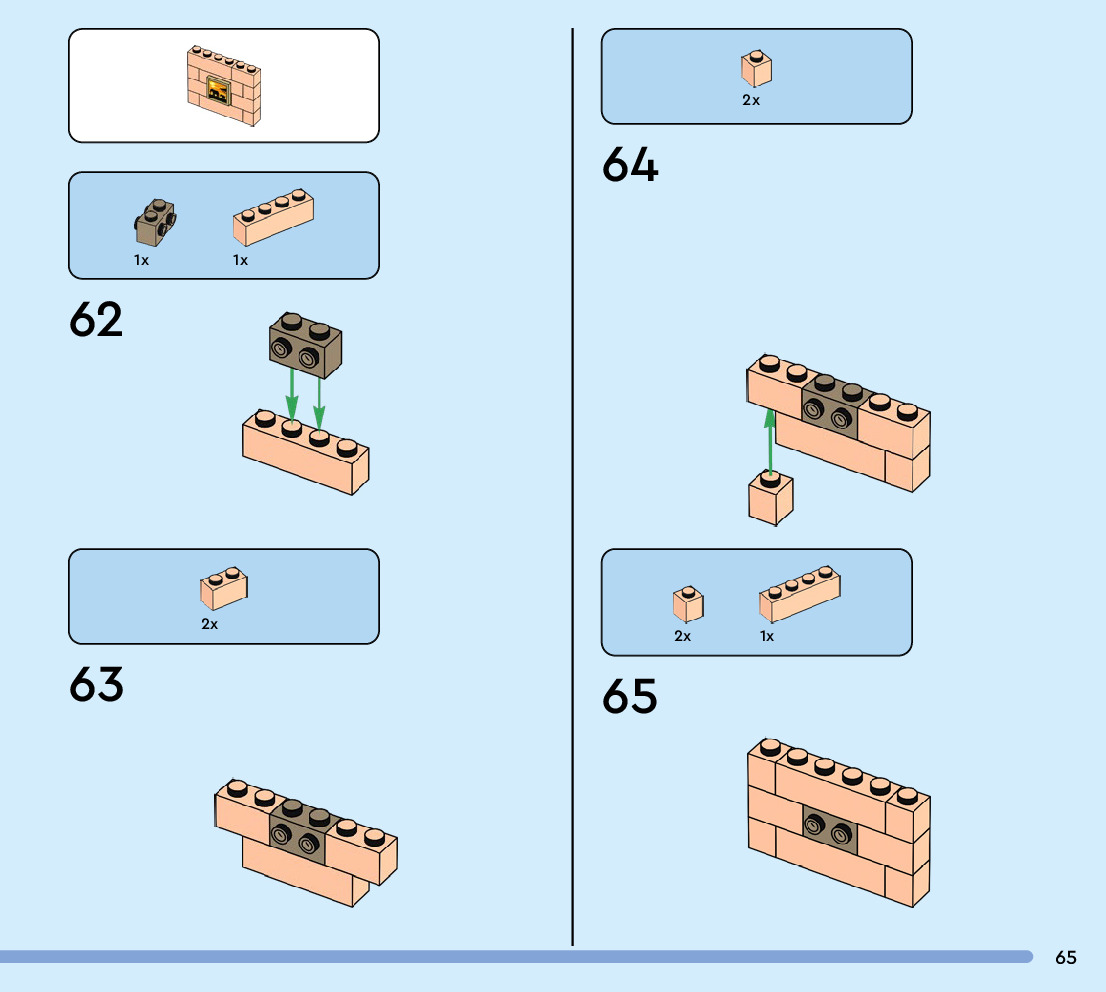 1x 1x

62

2x

63

2x

64

2x 1x

65

65