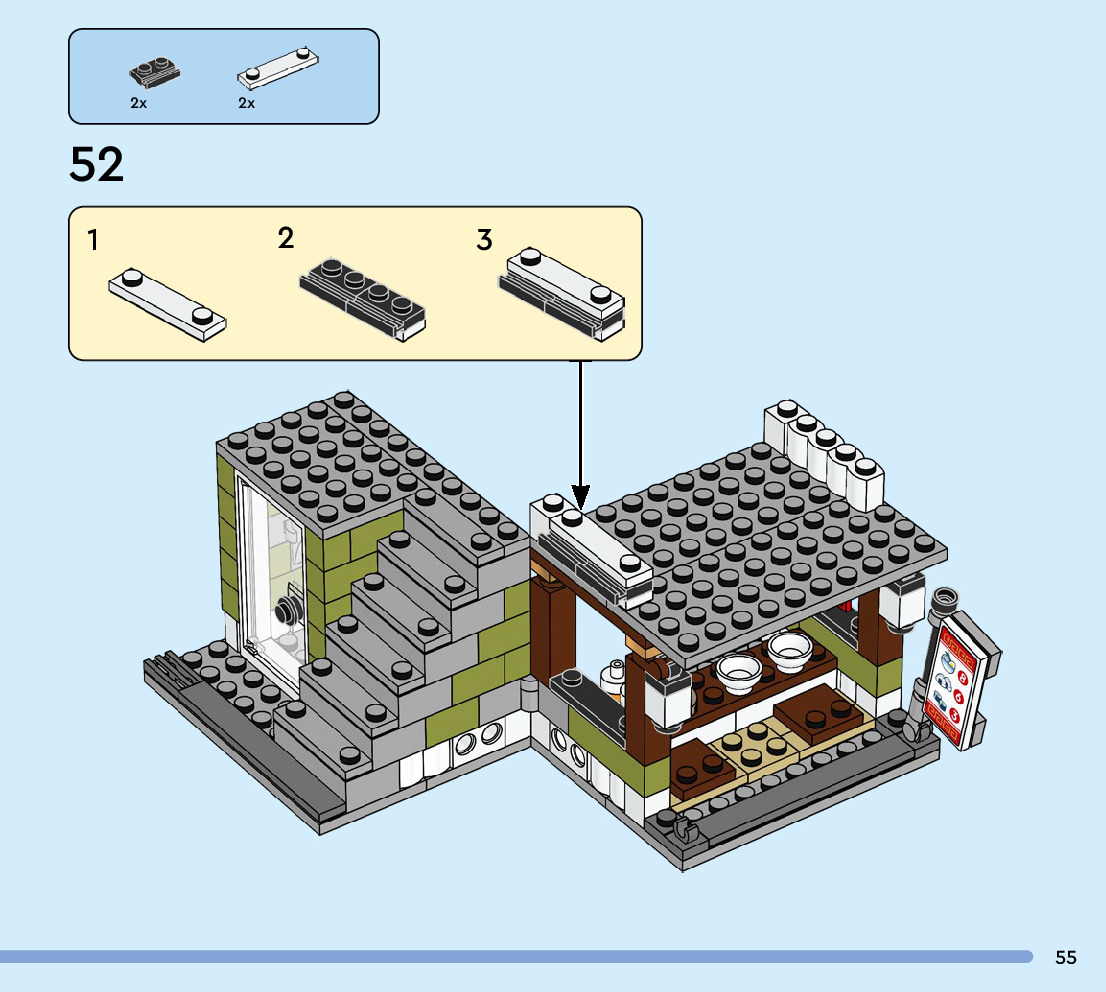 2x 2x

52

1

2

3

55