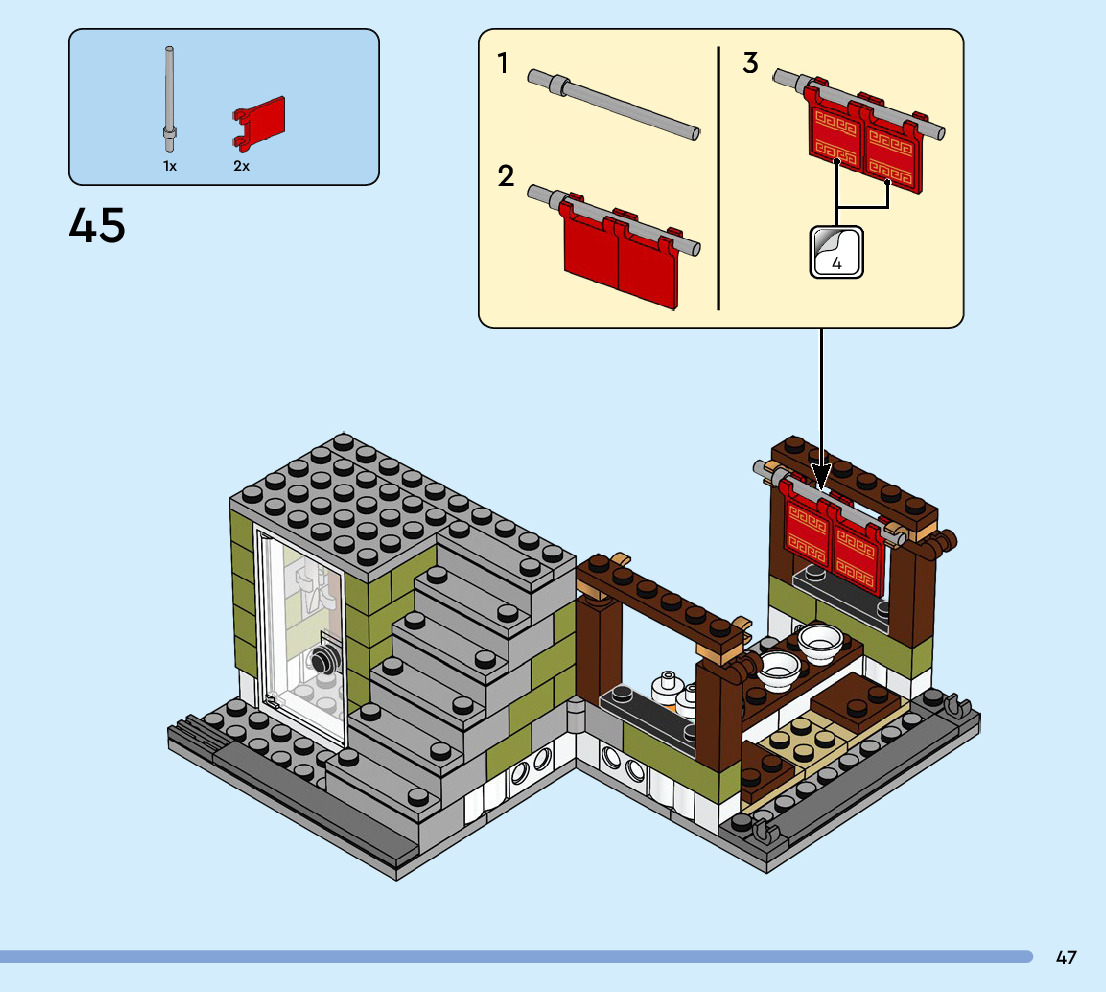 1x
2x

45

1

2

3

4

47