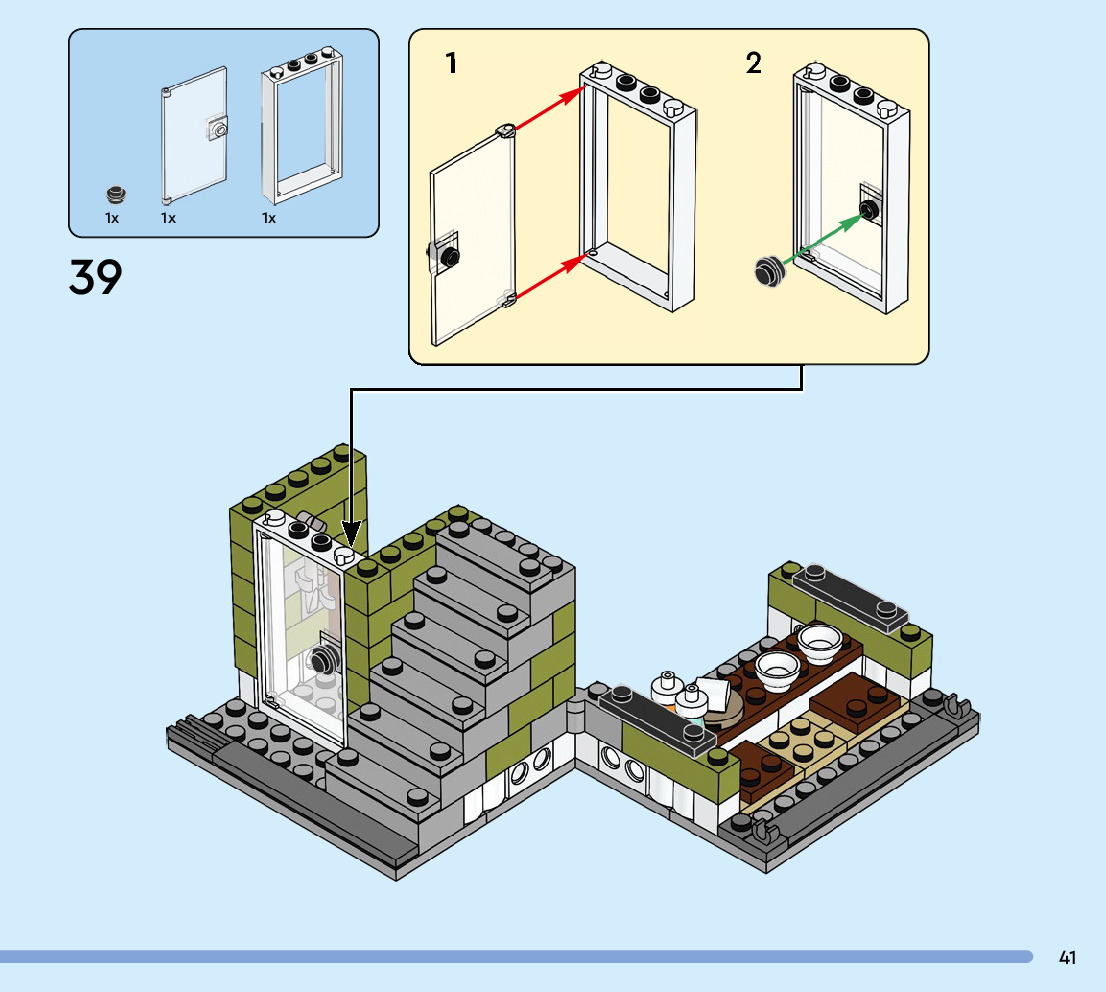 1x 1x 1x

39

1

2

41