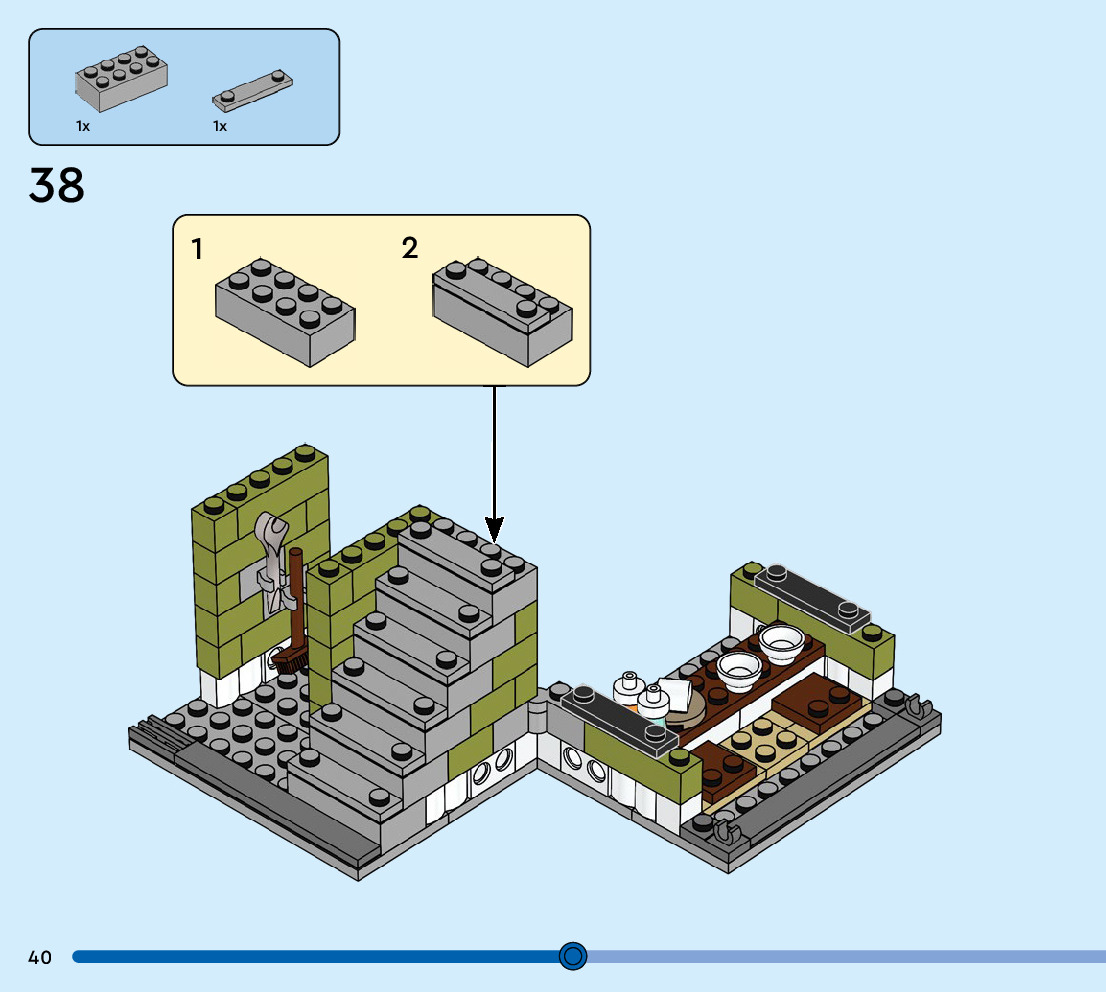 1x
1x

38

1

2

40