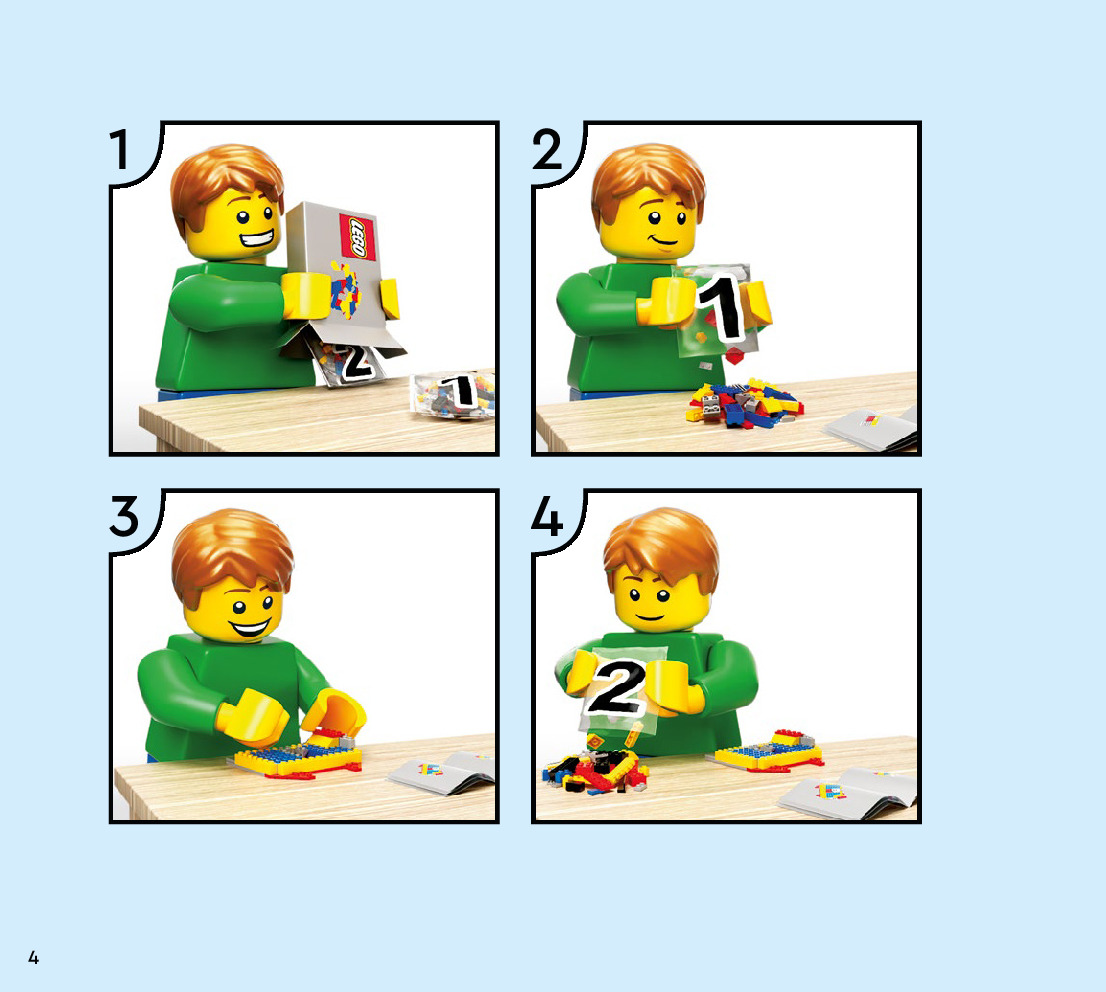 1

LEGO

2

1

2

1

3

4

2

4