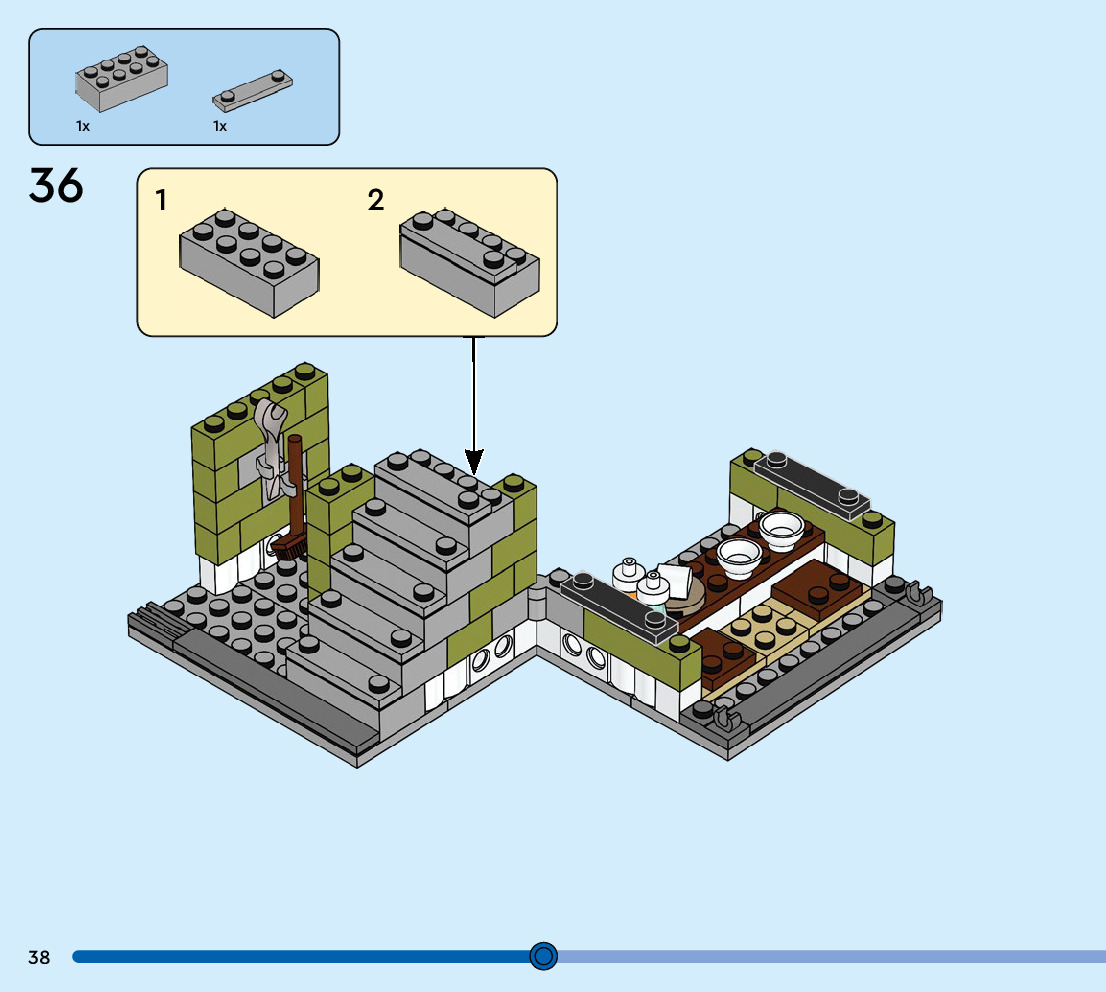 1x
1x

36

1
2

38