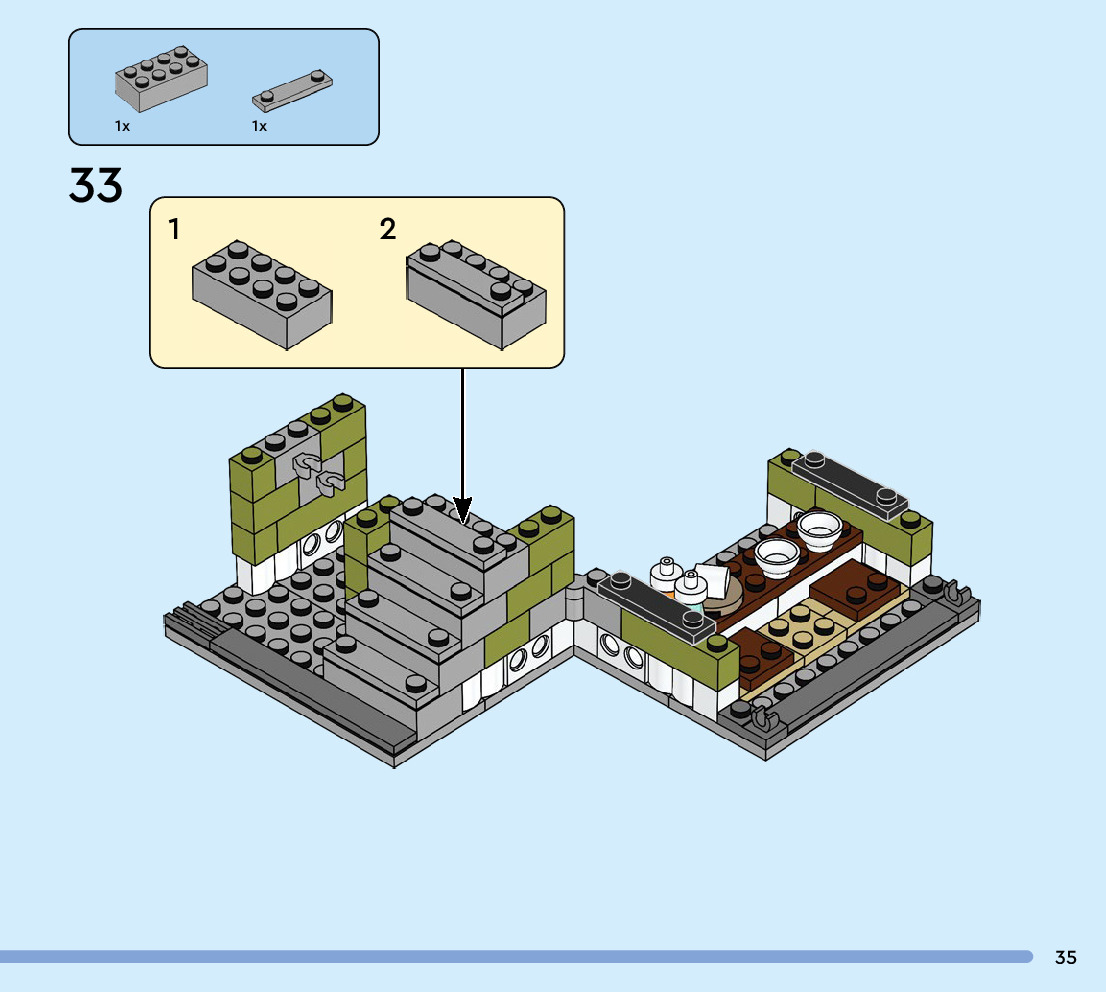 1x
1x

33

1
2

35