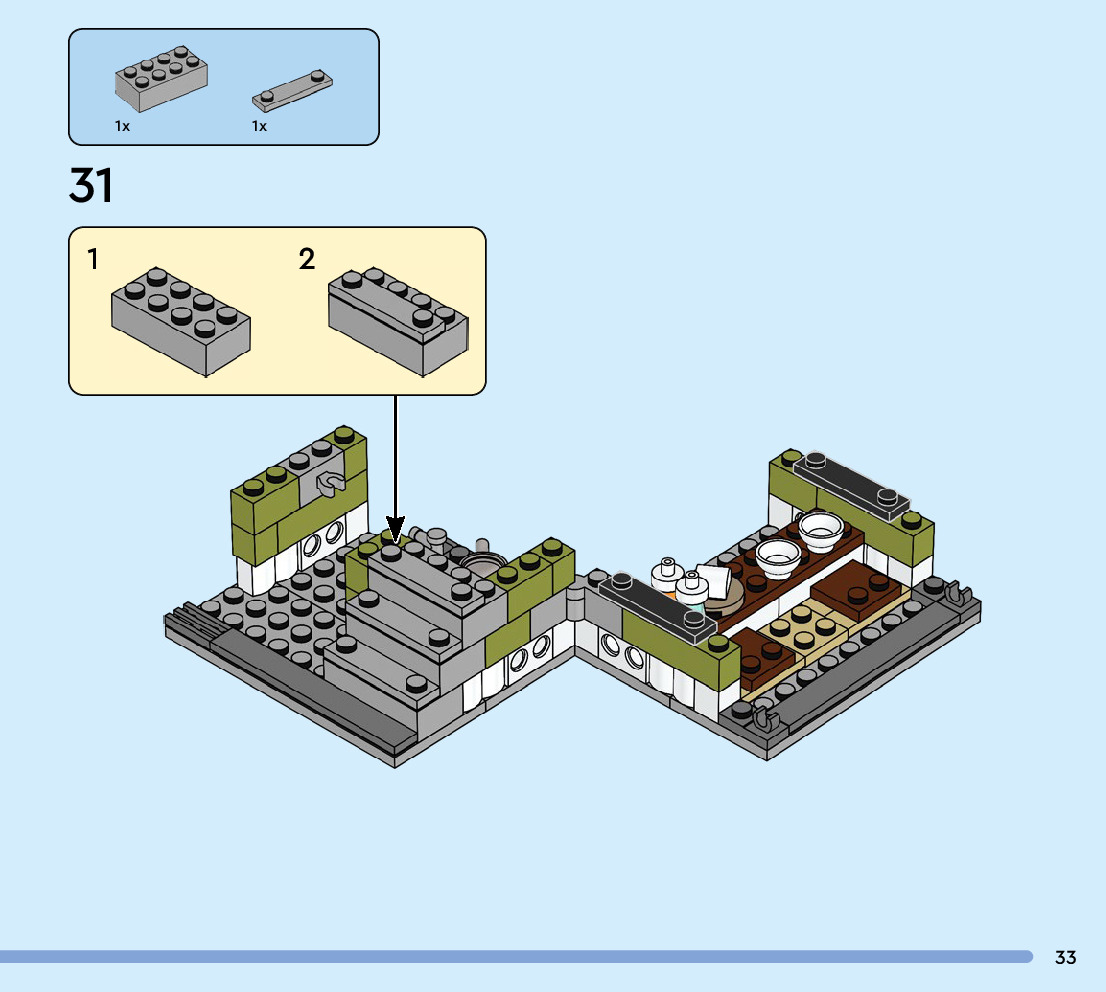 1x 1x

31

1

2

33