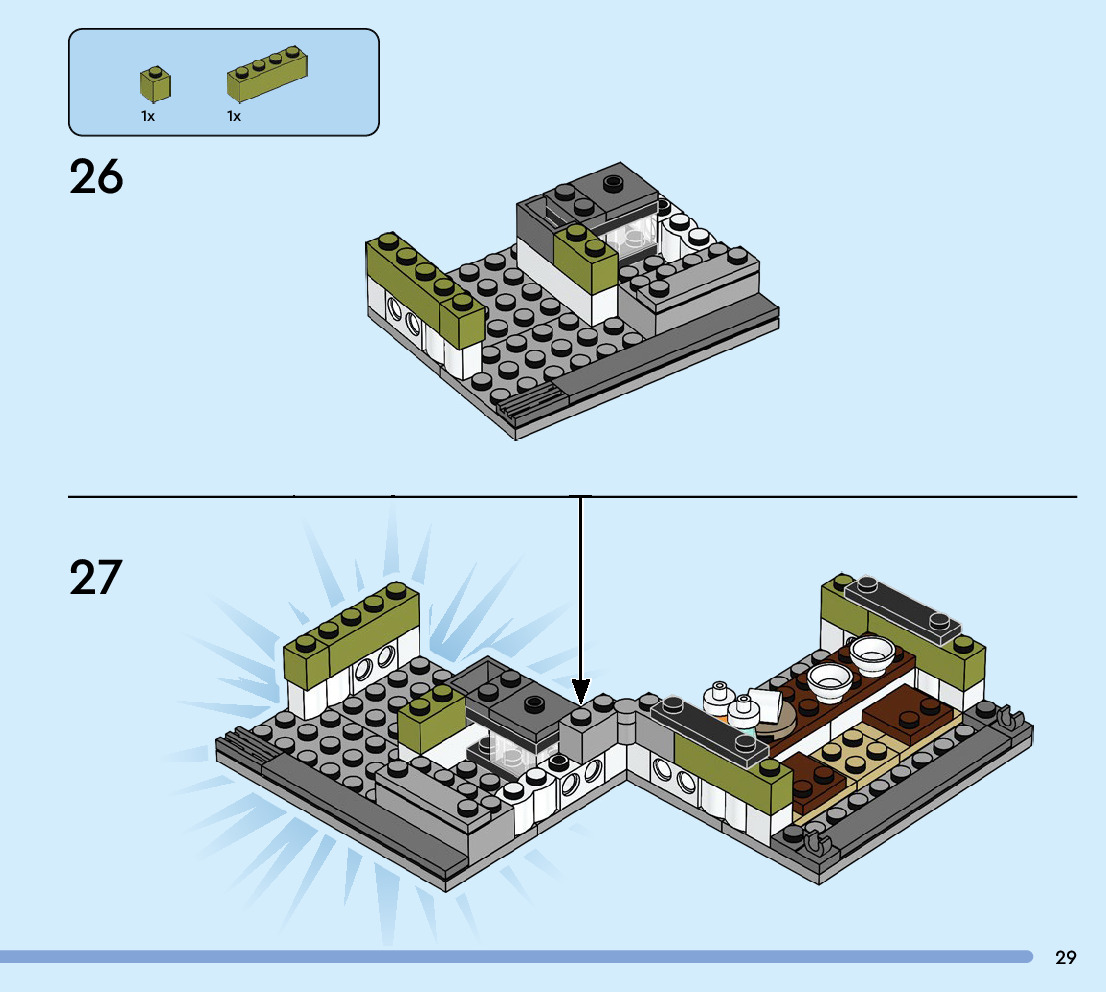 1x 1x

26

27

29