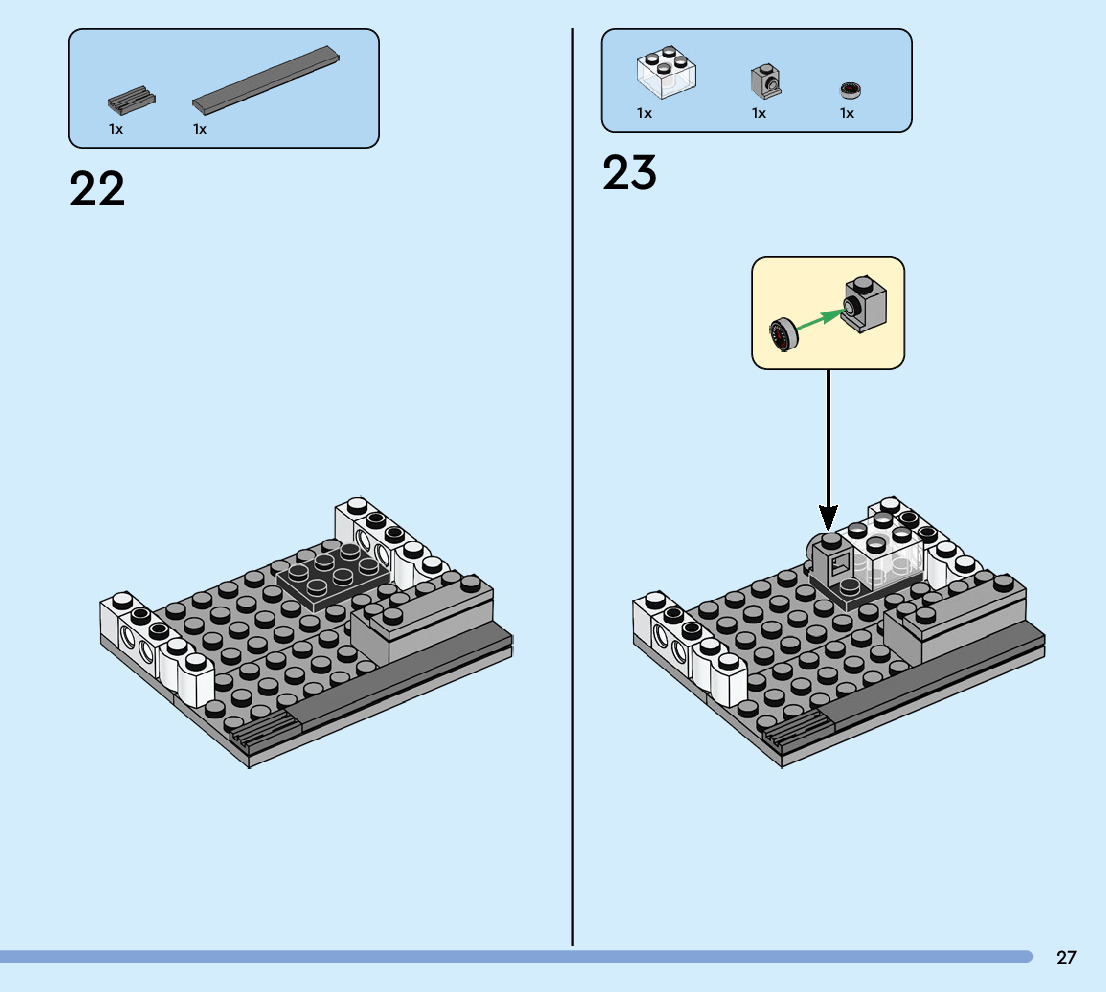 1x 1x

22

1x 1x 1x

23

27