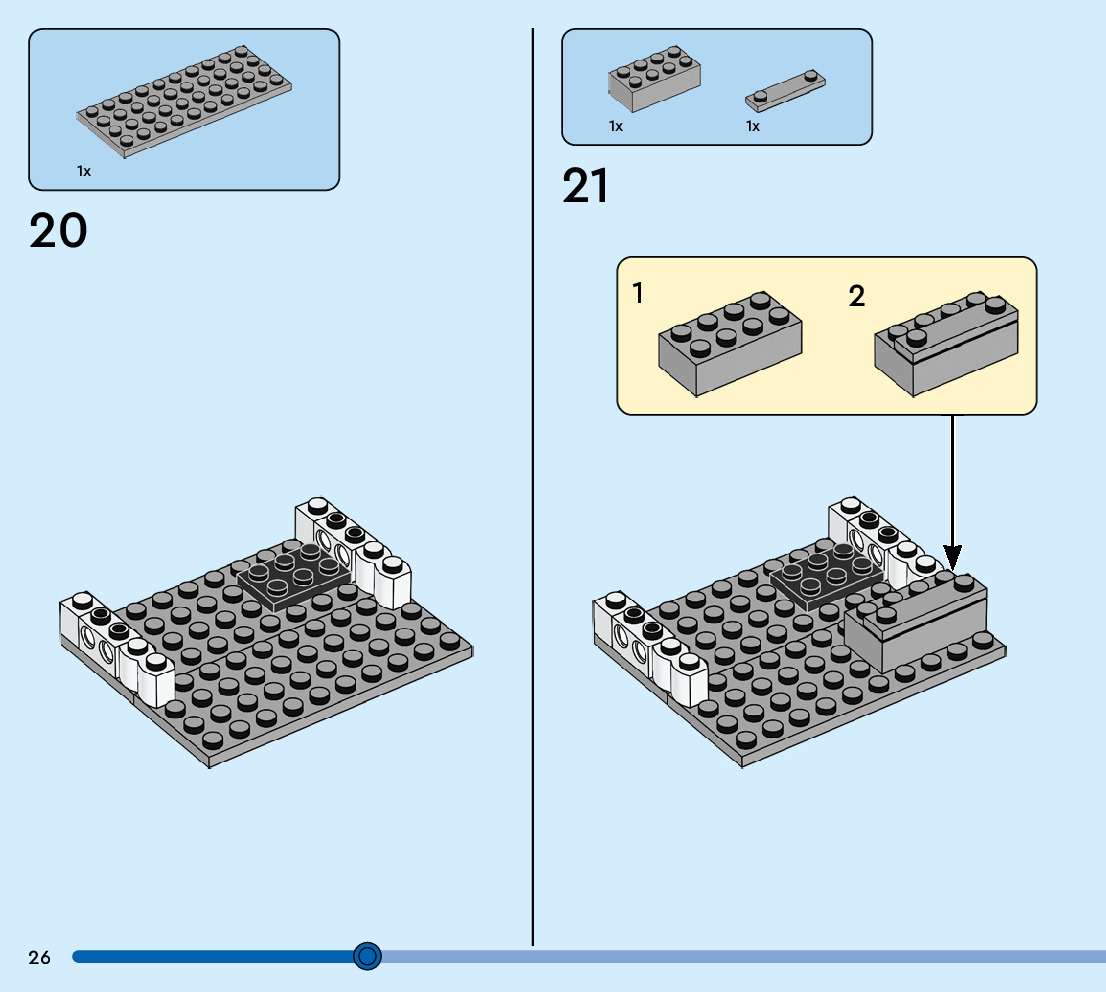 1x

20

1x

1x

21

1

2

26