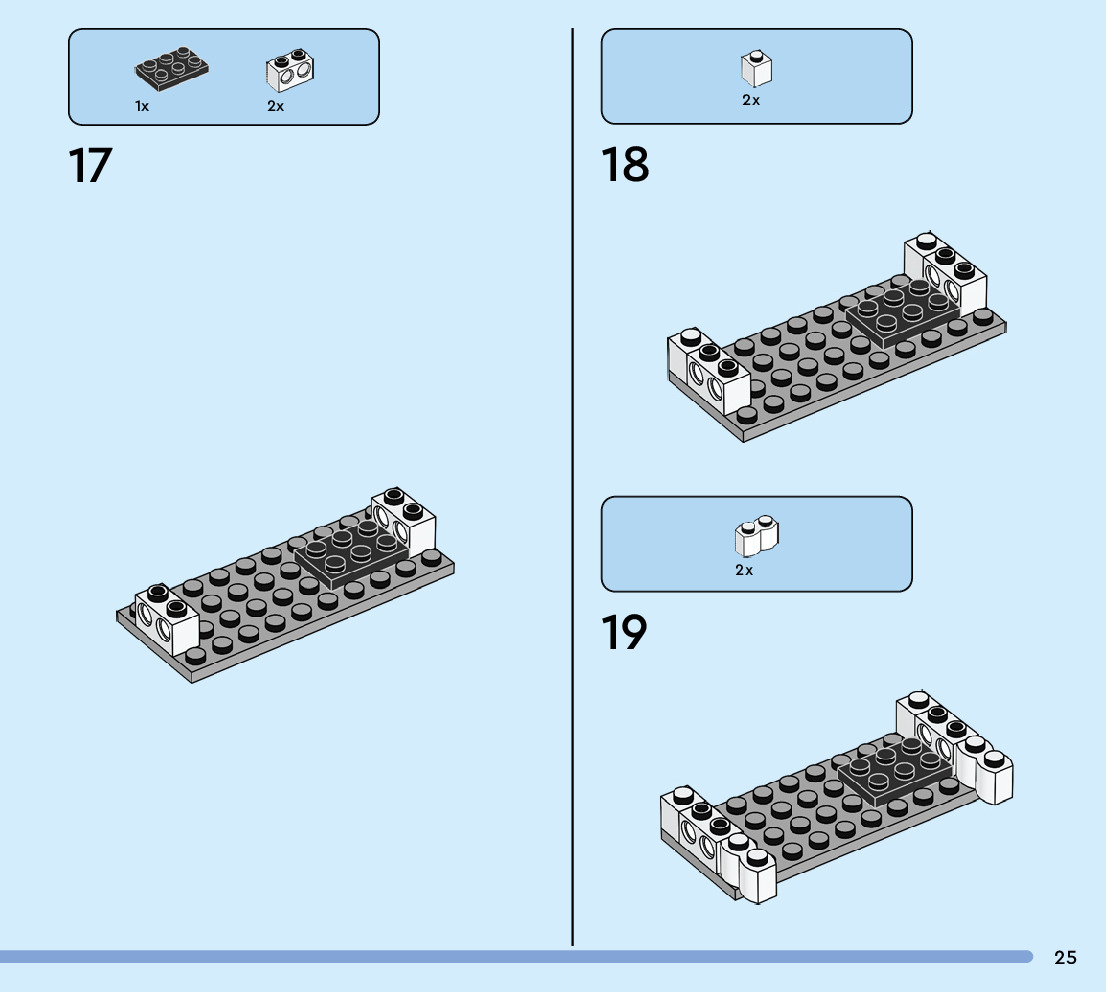 1x 2x

17

2x

18

2x

19

25