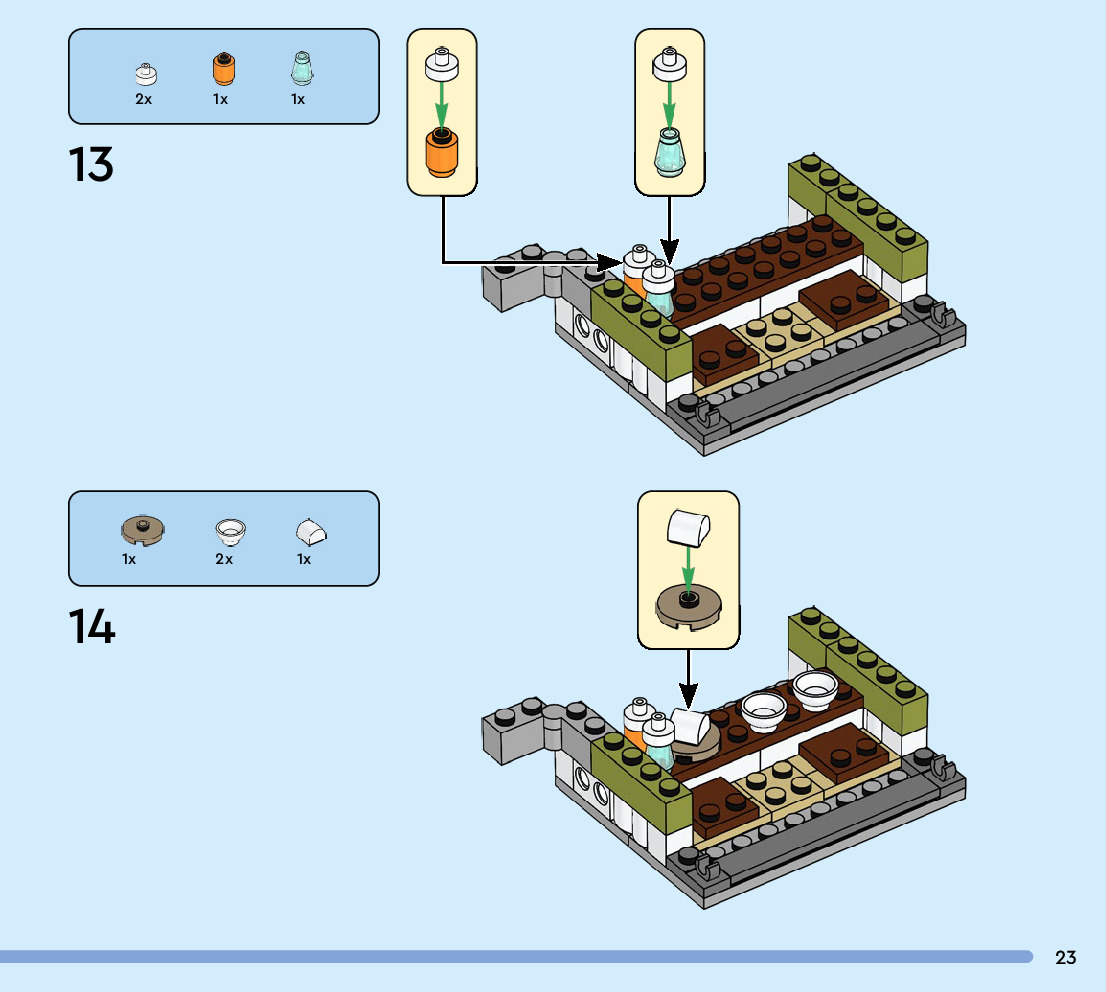 2x 1x 1x

13

1x 2x 1x

14

23