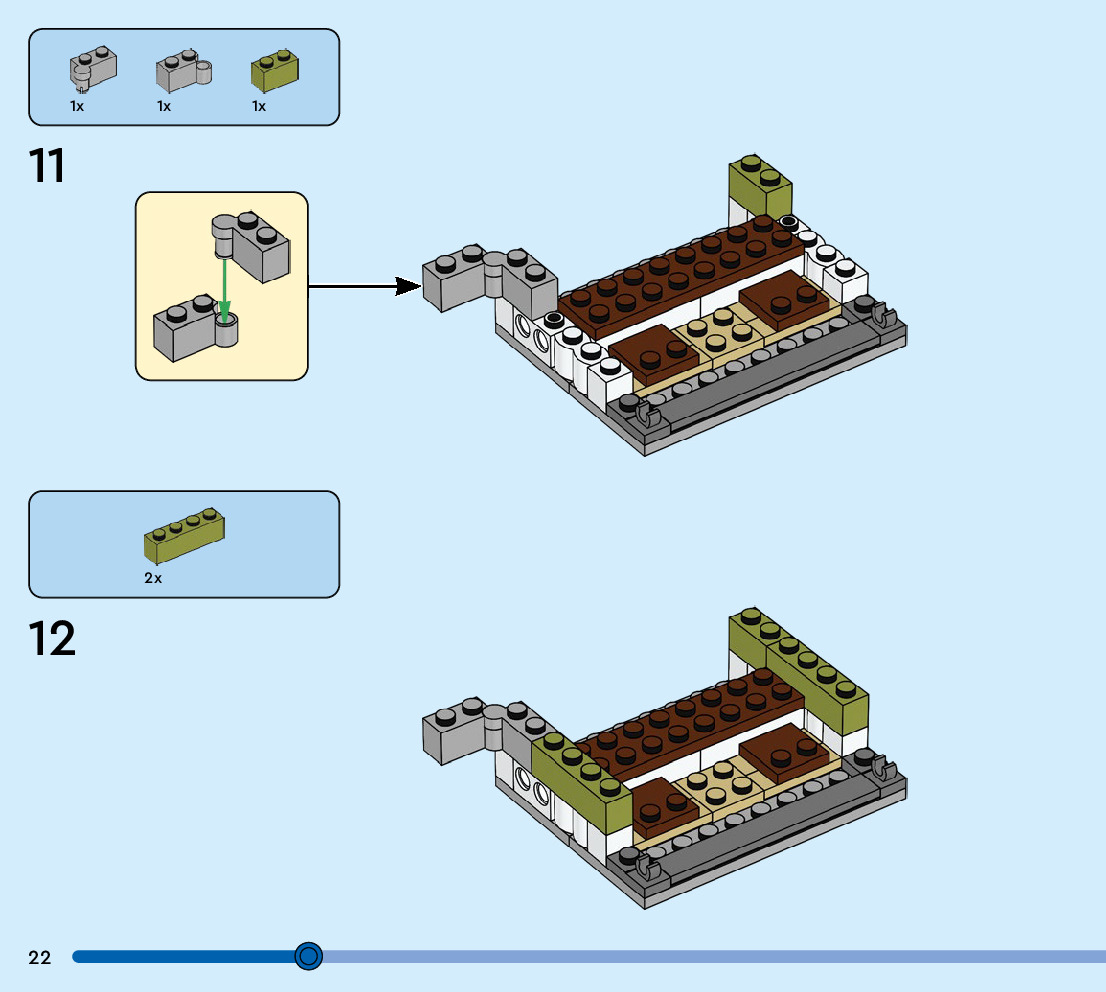 1x 1x 1x

11

2x

12

22