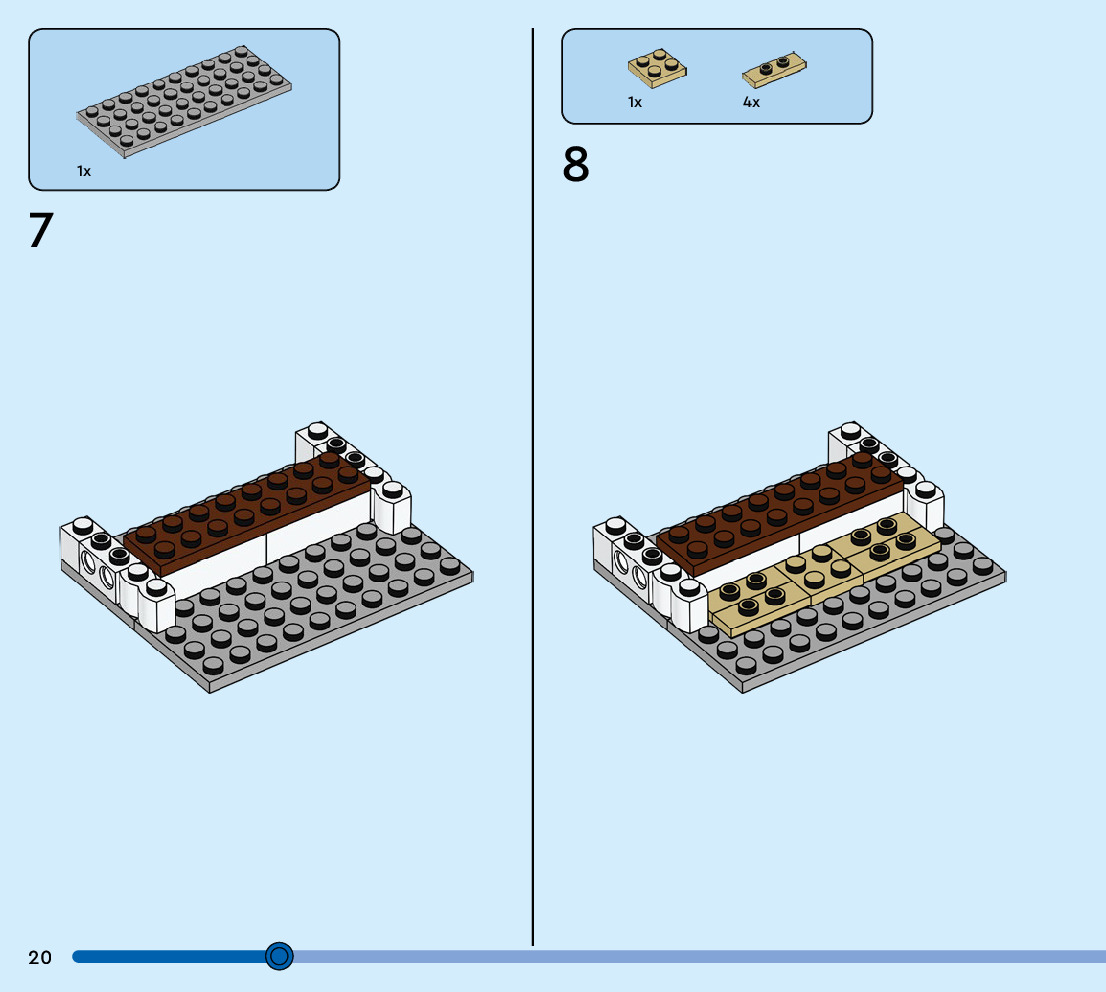 1x

7

1x

4x

8

20