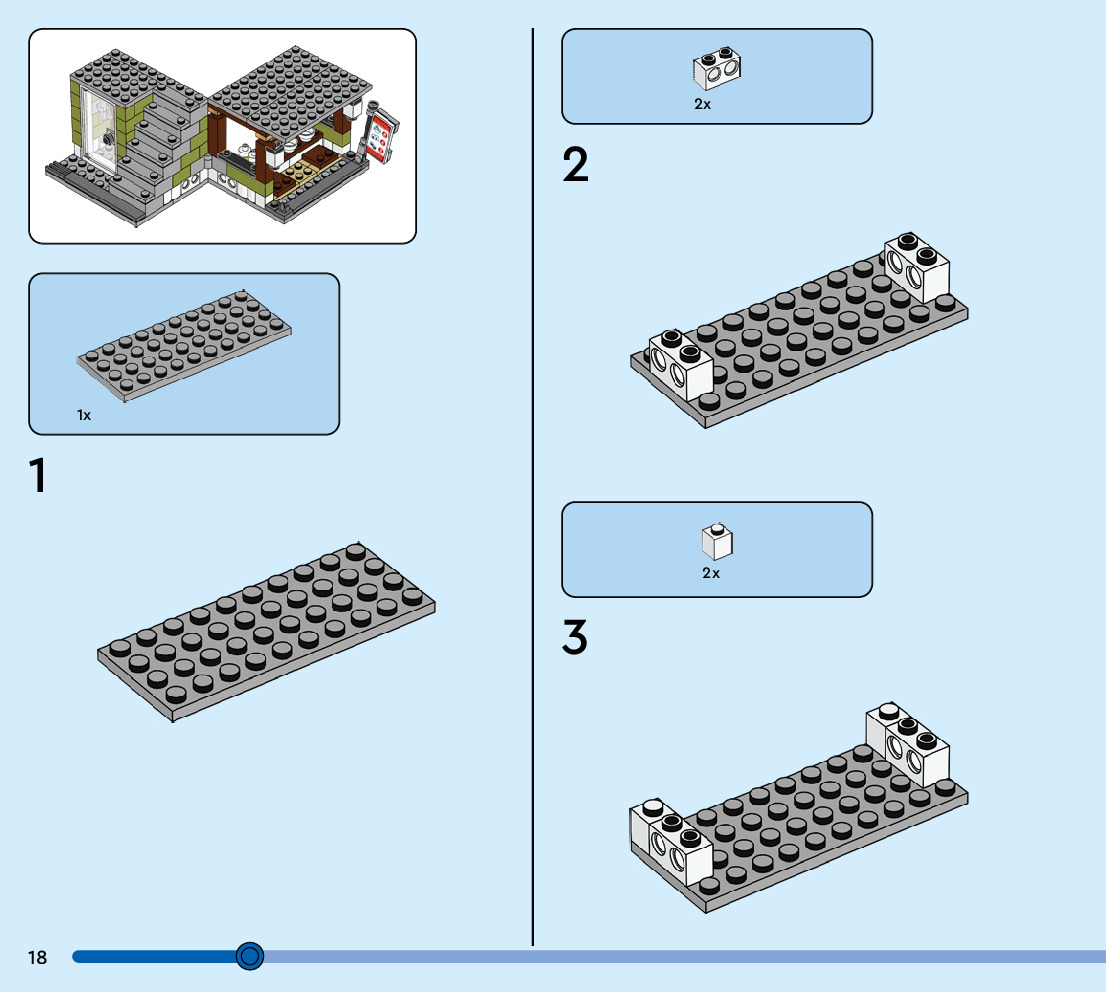 1x

1

2x

2

2x

3

18