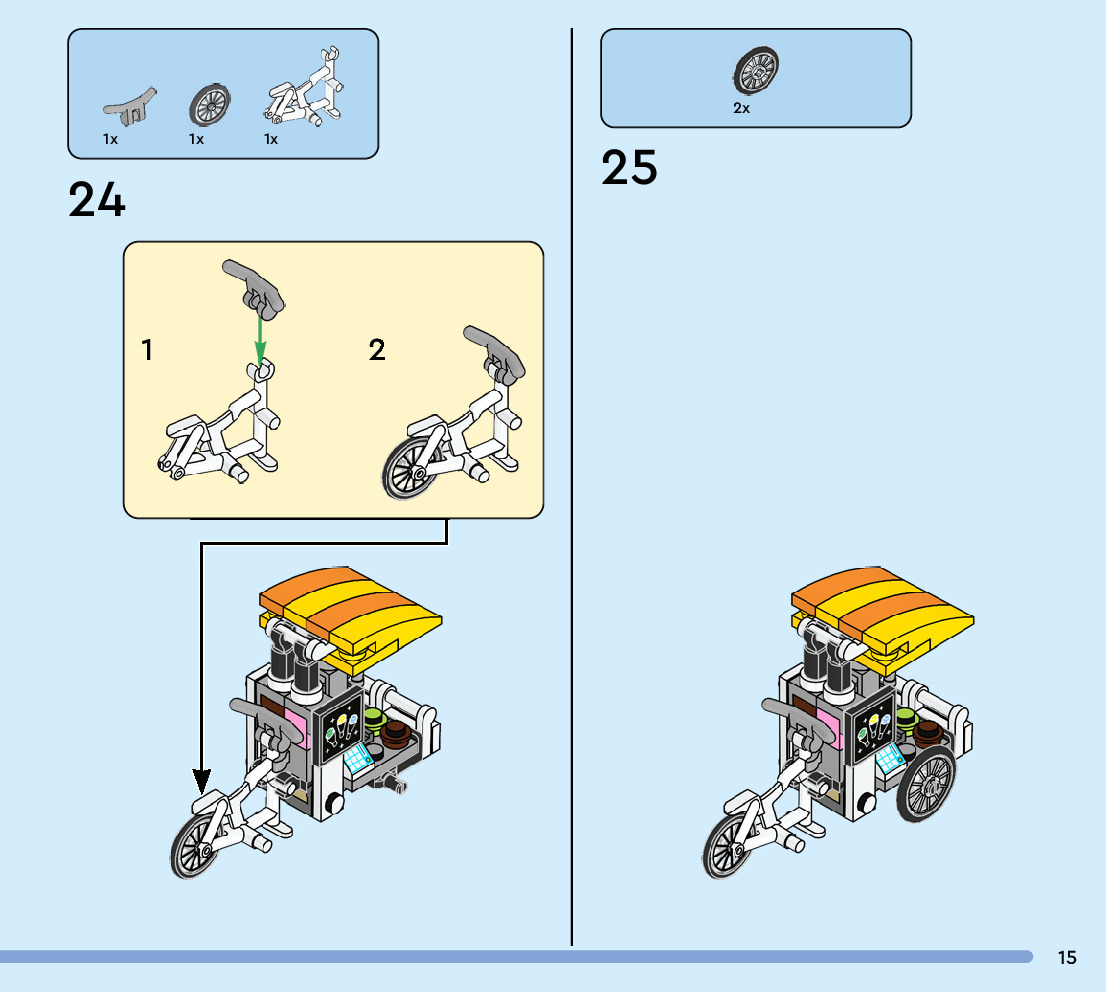 1x 1x 1x

24

1

2

2x

25

15