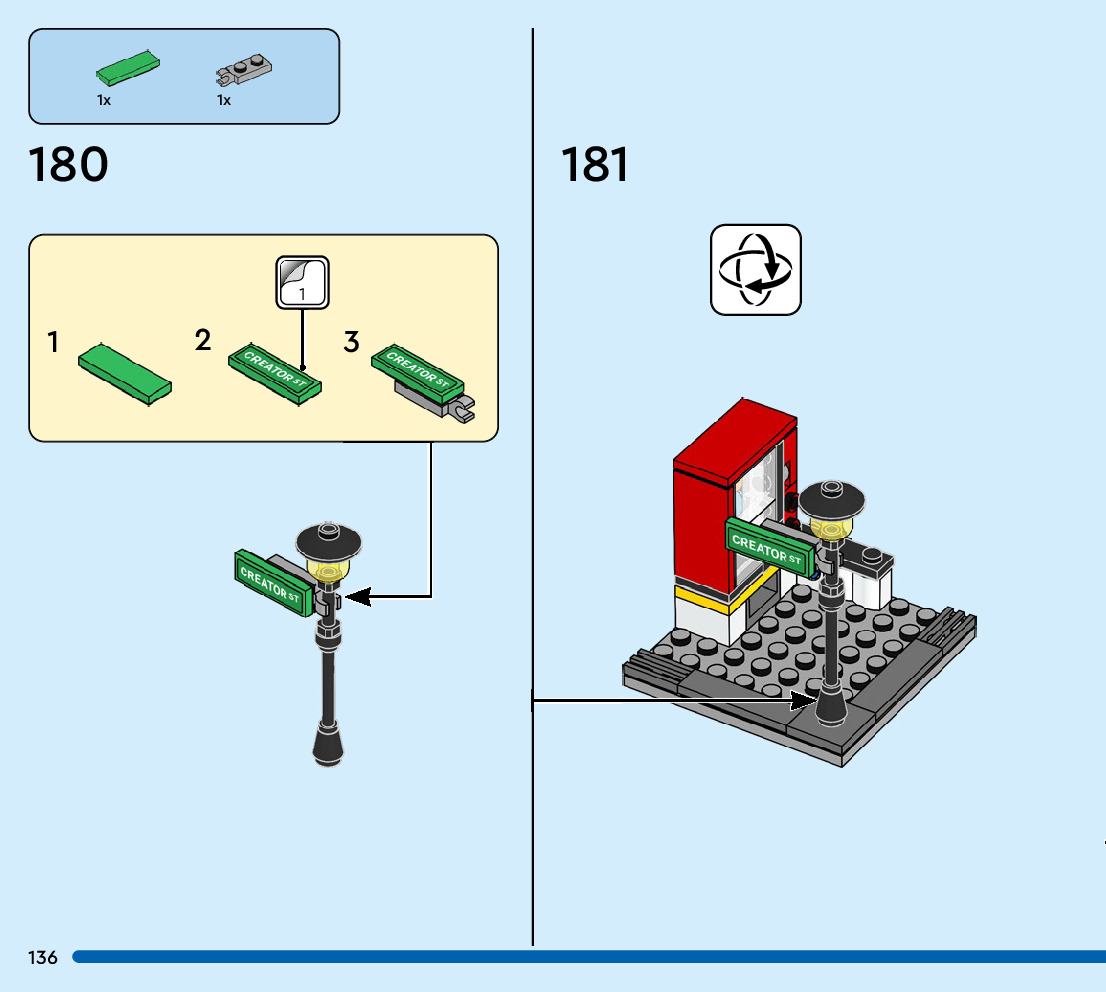 1x 1x

180

1

1 2 CREATOR ST 3 CREATOR ST

CREATOR ST

181

CREATOR ST

136